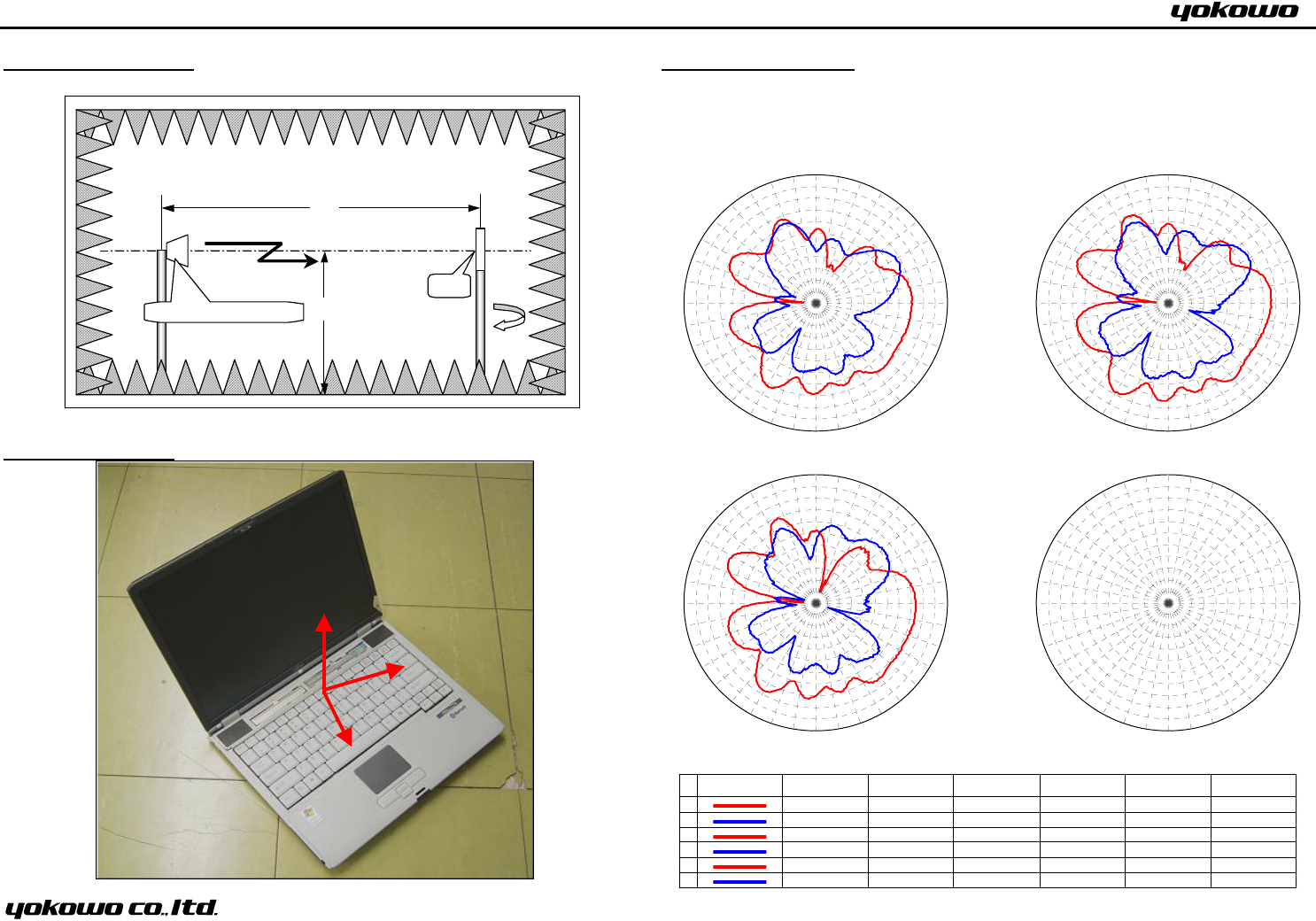 yokowo

yokowo co.,ltd.