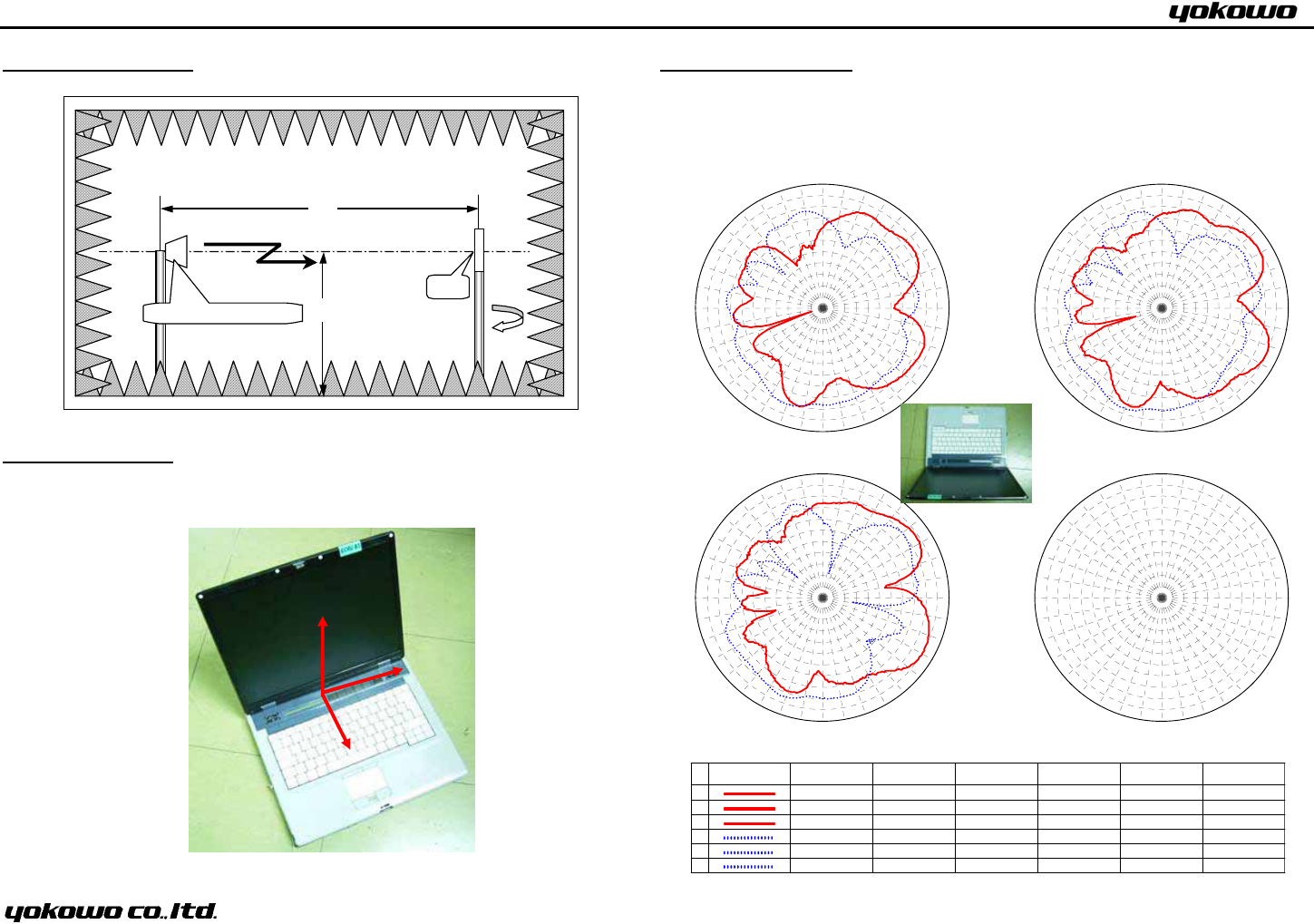 yokowo

yokowo co.,ltd.