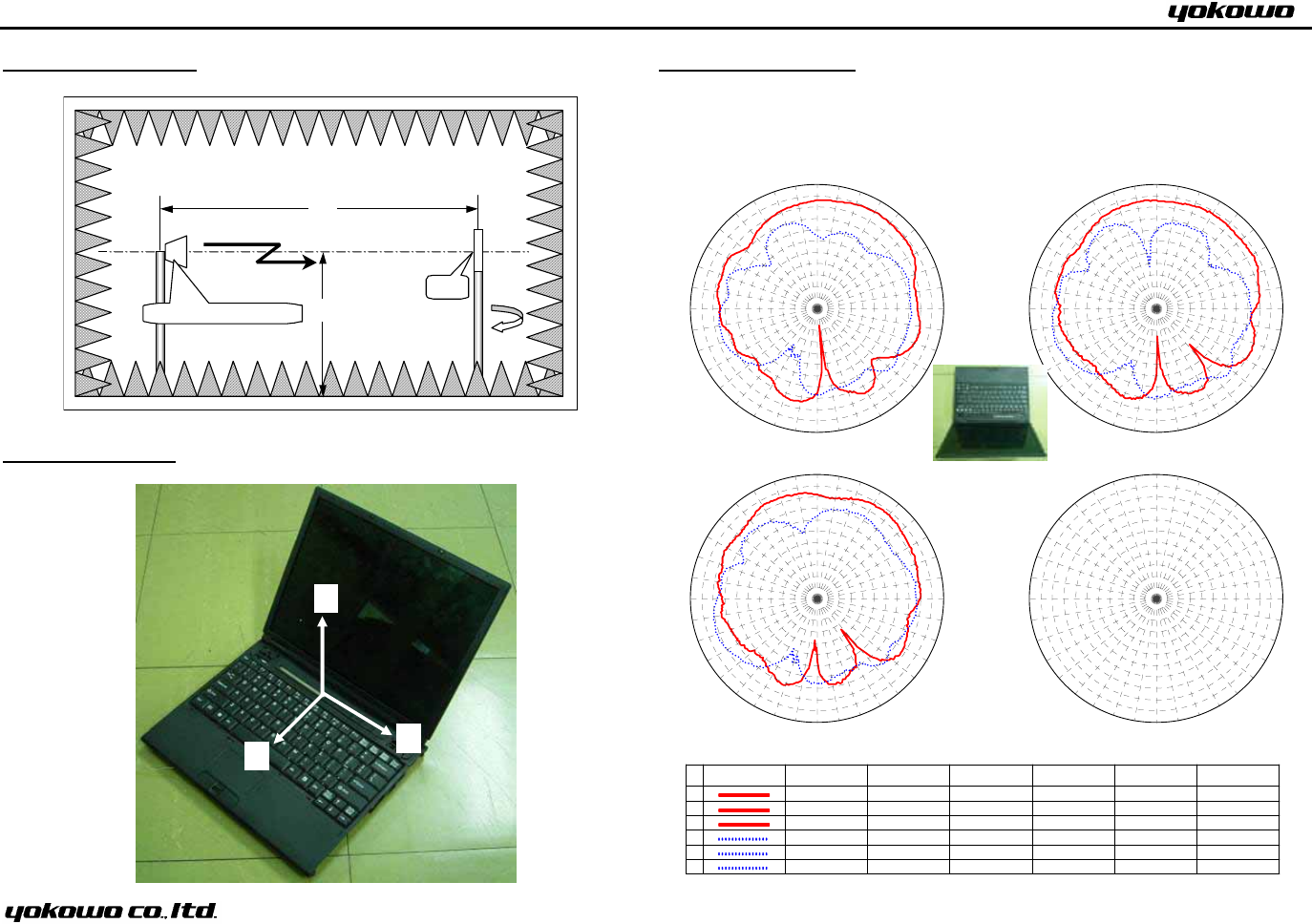 yokowo

yokowo co.,ltd.