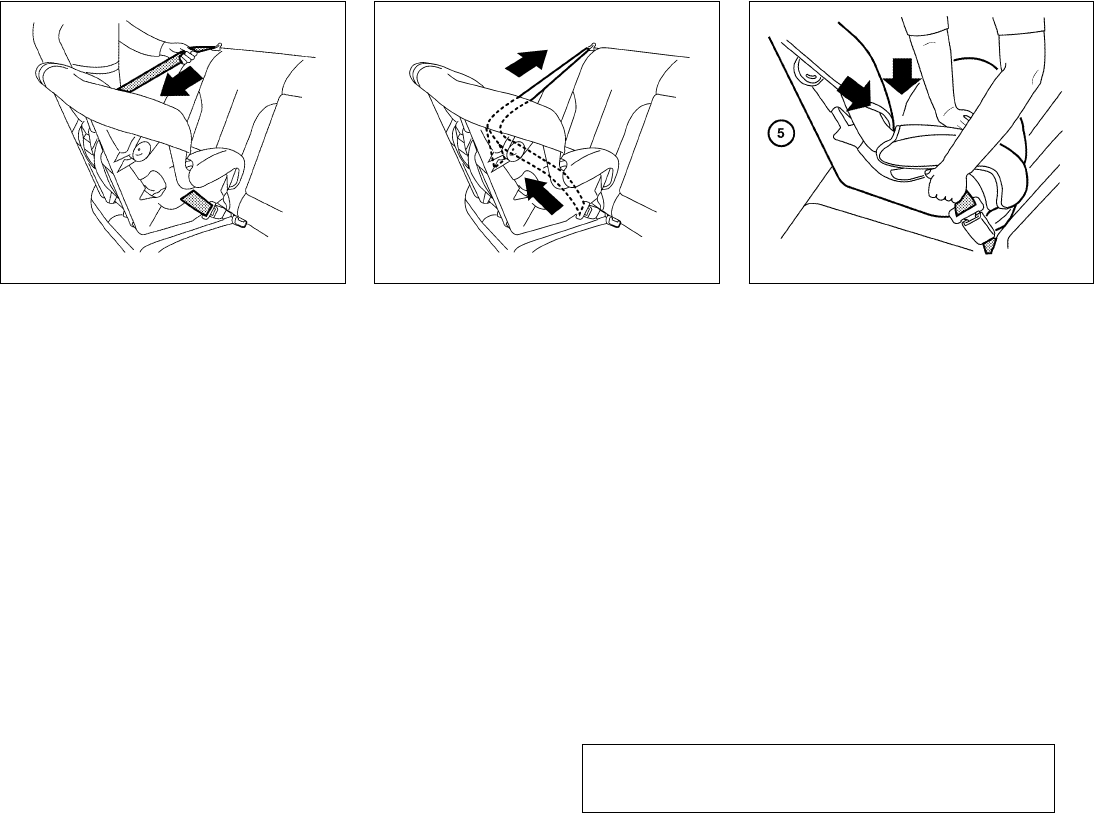 5