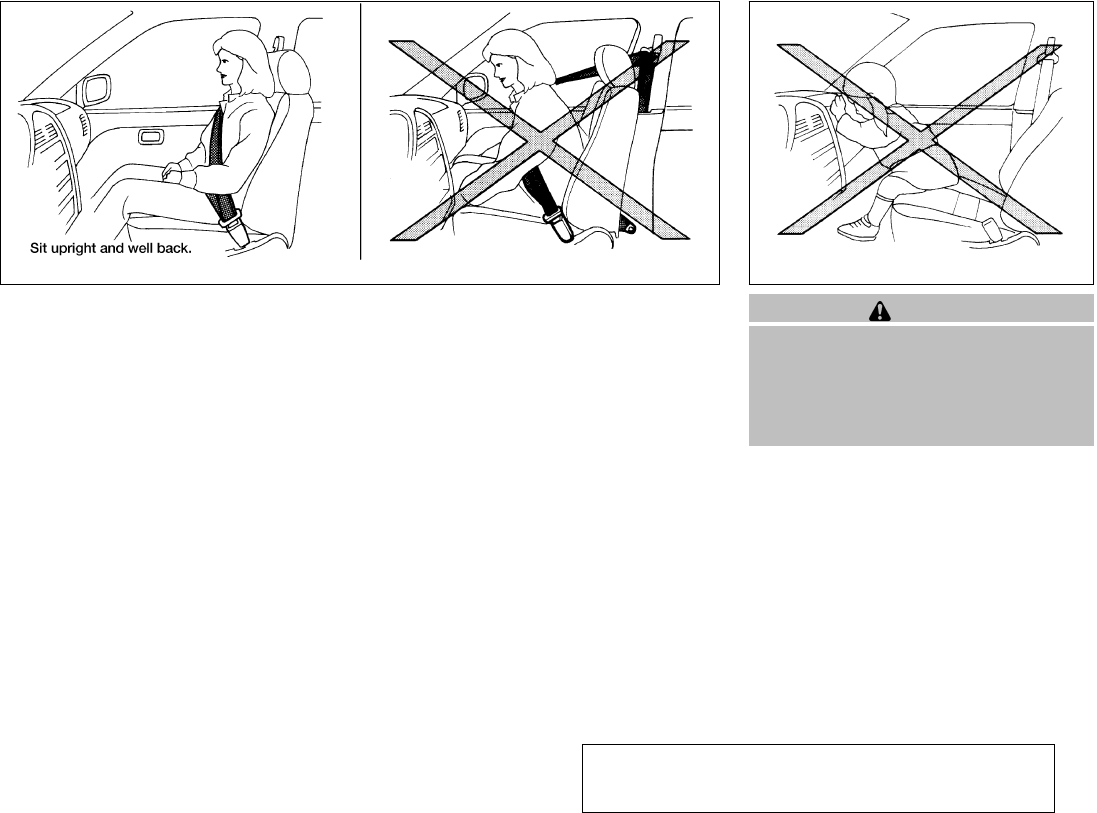 Sit upright and well back.