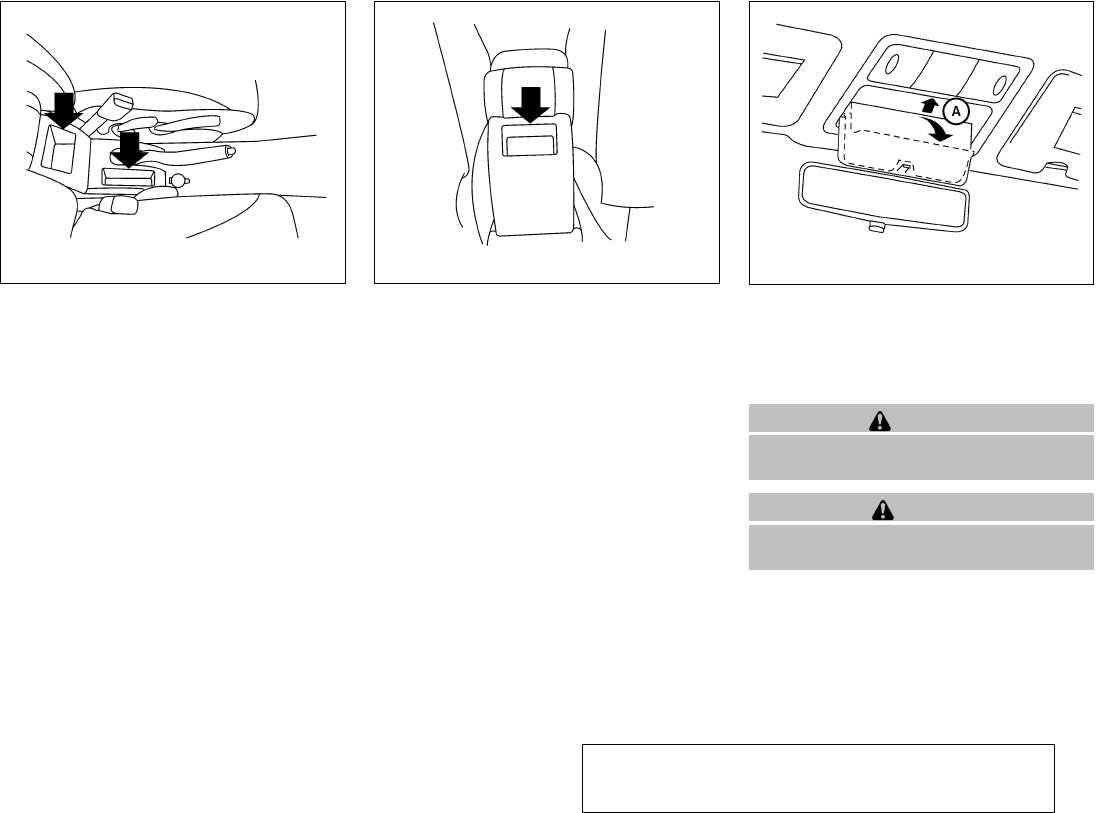 A