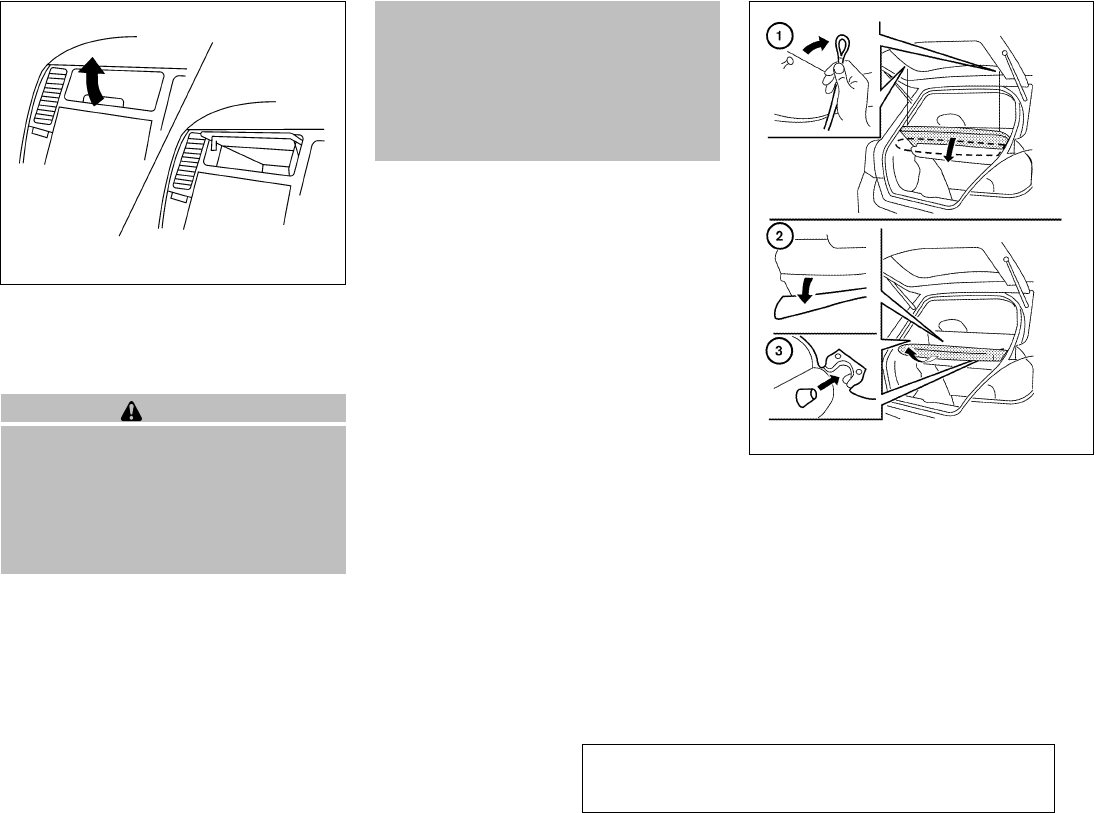 1
2
3