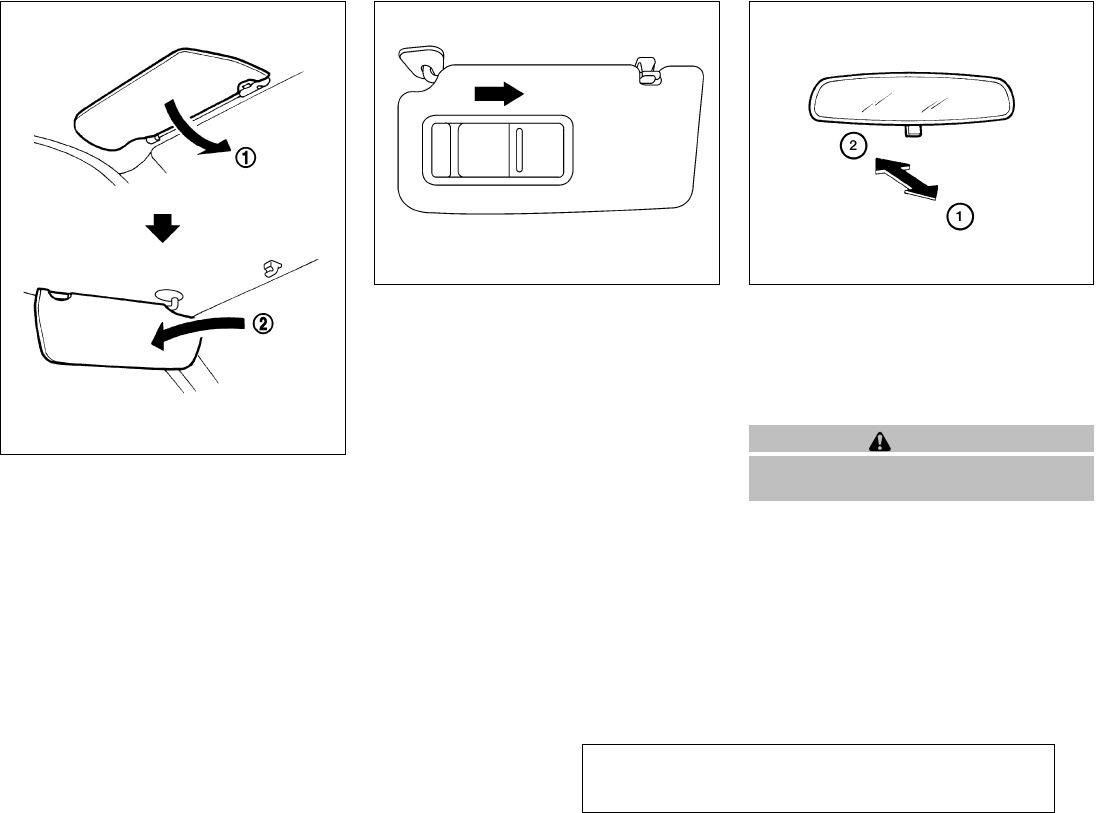 ①

②

2

1