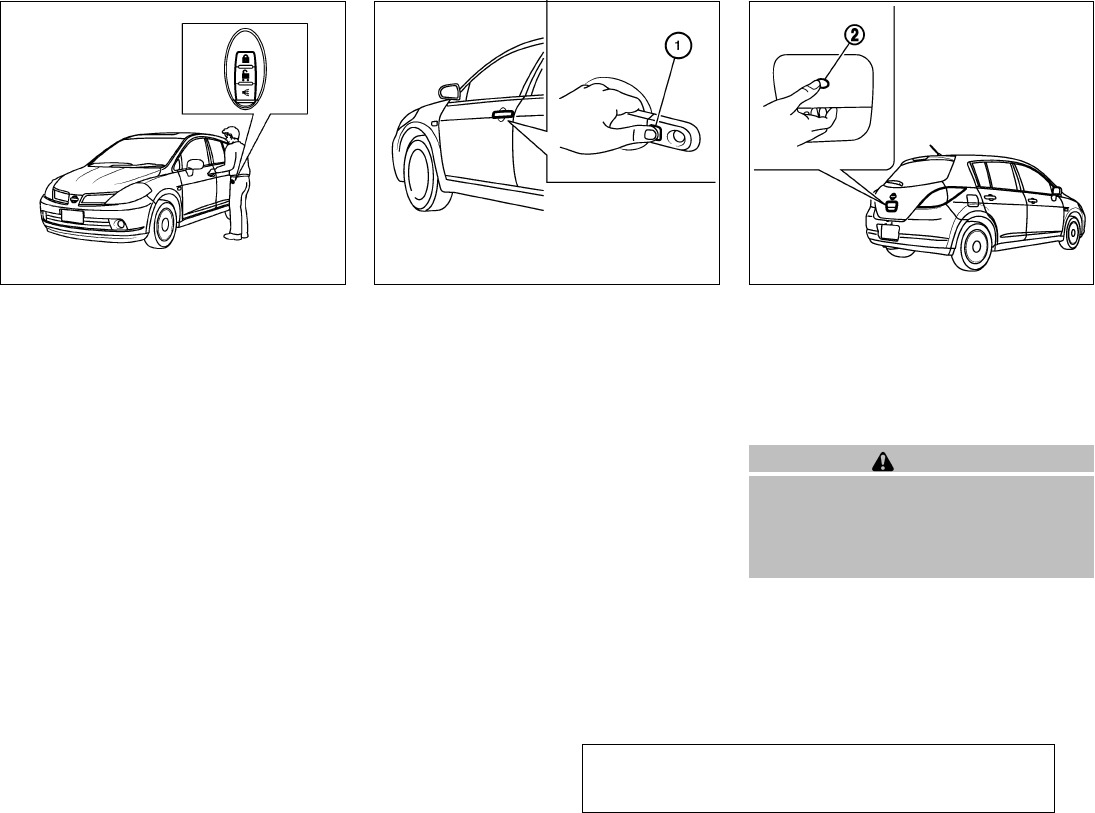 1

2