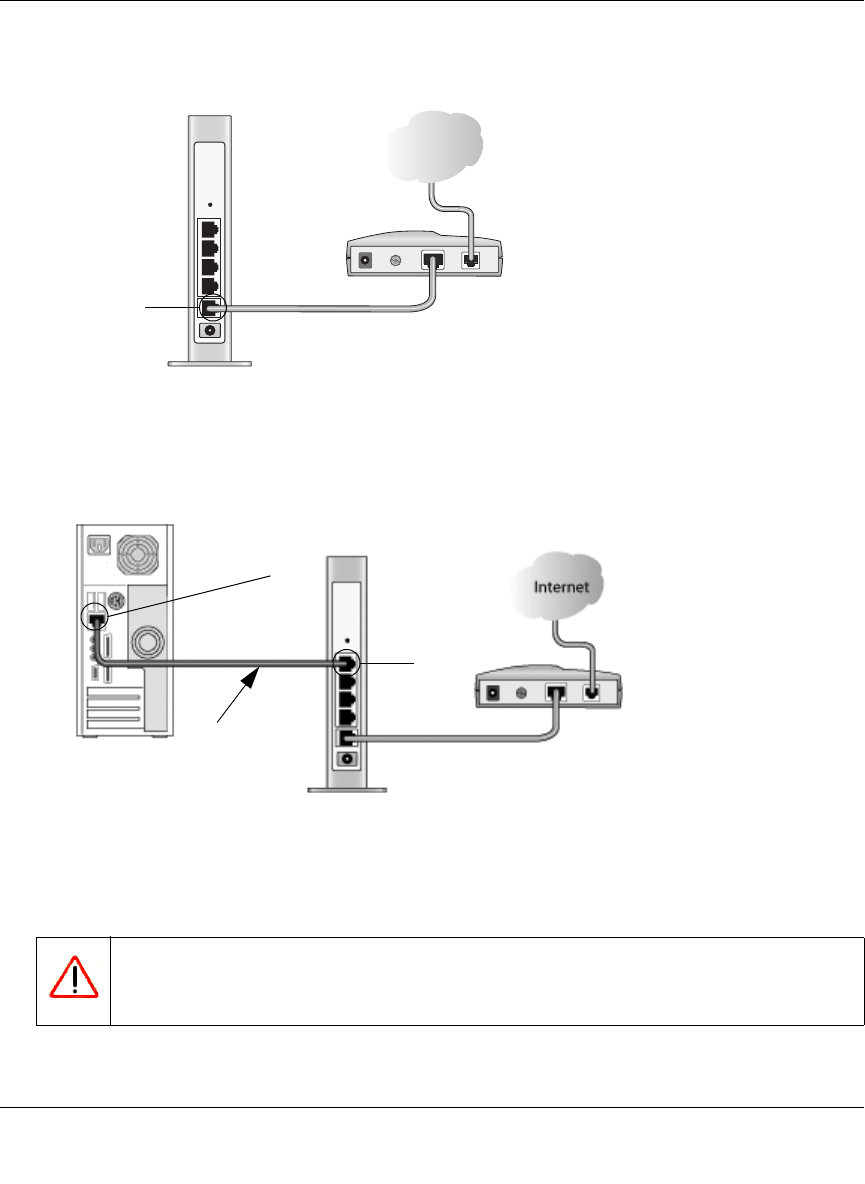 Internet