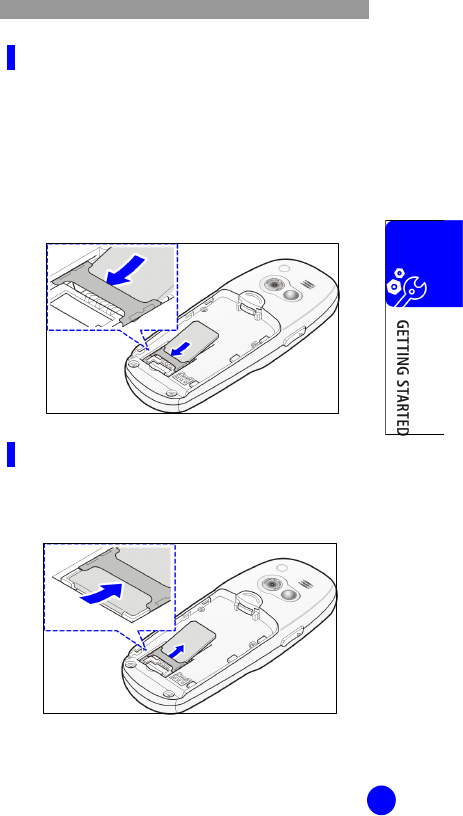 GETTING STARTED