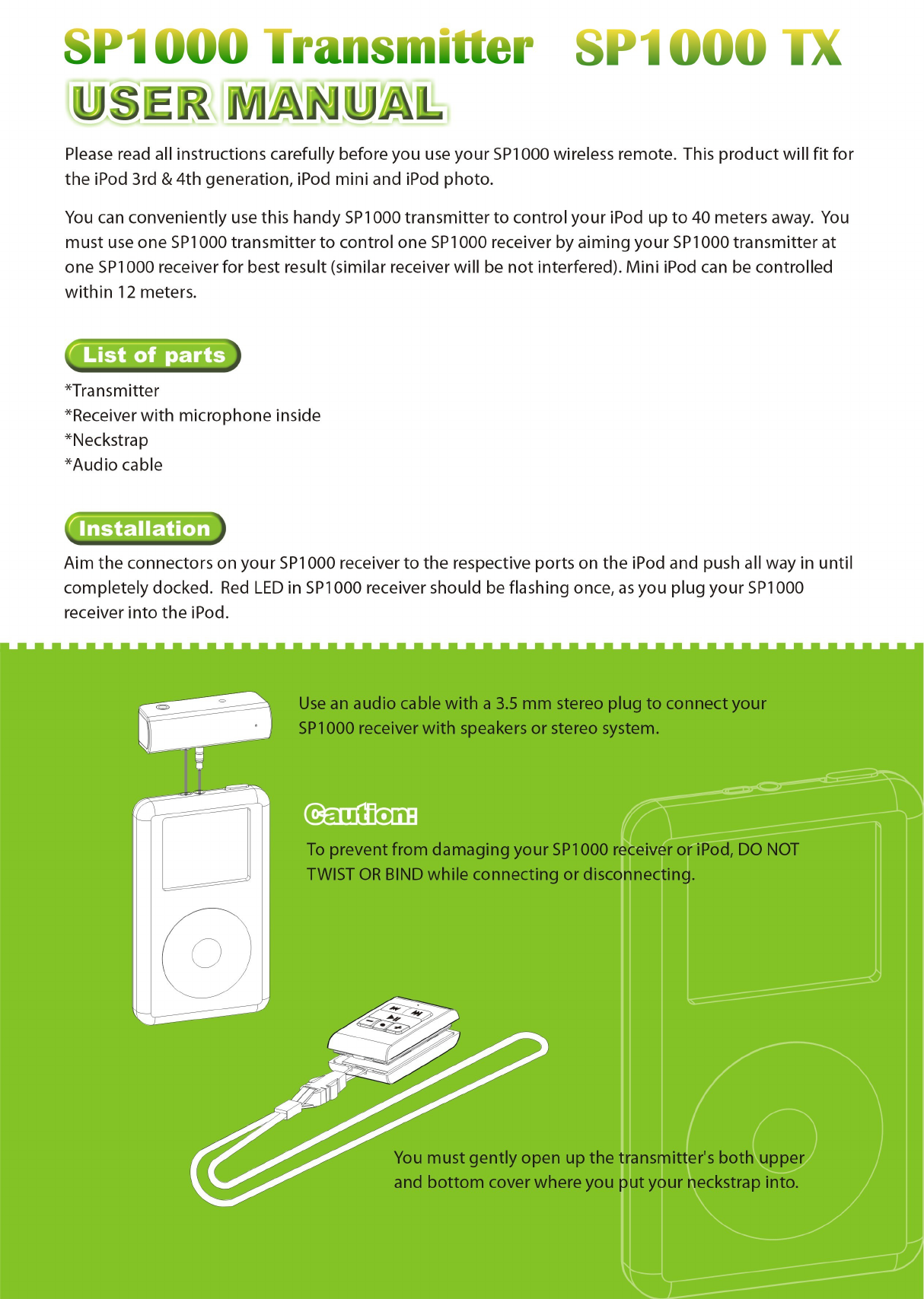 SP1000 Transmitter SP1000 TX

USER MANUAL

Please read all instructions carefully before you use your SP1000 wireless remote. This product will fit for the iPod 3rd & 4th generation, iPod mini and iPod photo.

You can conveniently use this handy SP1000 transmitter to control your iPod up to 40 meters away. You must use one SP1000 transmitter to control one SP1000 receiver by aiming your SP1000 transmitter at one SP1000 receiver for best result (similar receiver will be not interfered). Mini iPod can be controlled within 12 meters.

List of parts

*Transmitter
*Receiver with microphone inside
*Neckstrap
*Audio cable

Installation

Aim the connectors on your SP1000 receiver to the respective ports on the iPod and push all way in until completely docked. Red LED in SP1000 receiver should be flashing once, as you plug your SP1000 receiver into the iPod.

Use an audio cable with a 3.5 mm stereo plug to connect your SP1000 receiver with speakers or stereo system.

Caution:

To prevent from damaging your SP1000 receiver or iPod, DO NOT TWIST OR BIND while connecting or disconnecting.

You must gently open up the transmitter's both upper and bottom cover where you put your neckstrap into.