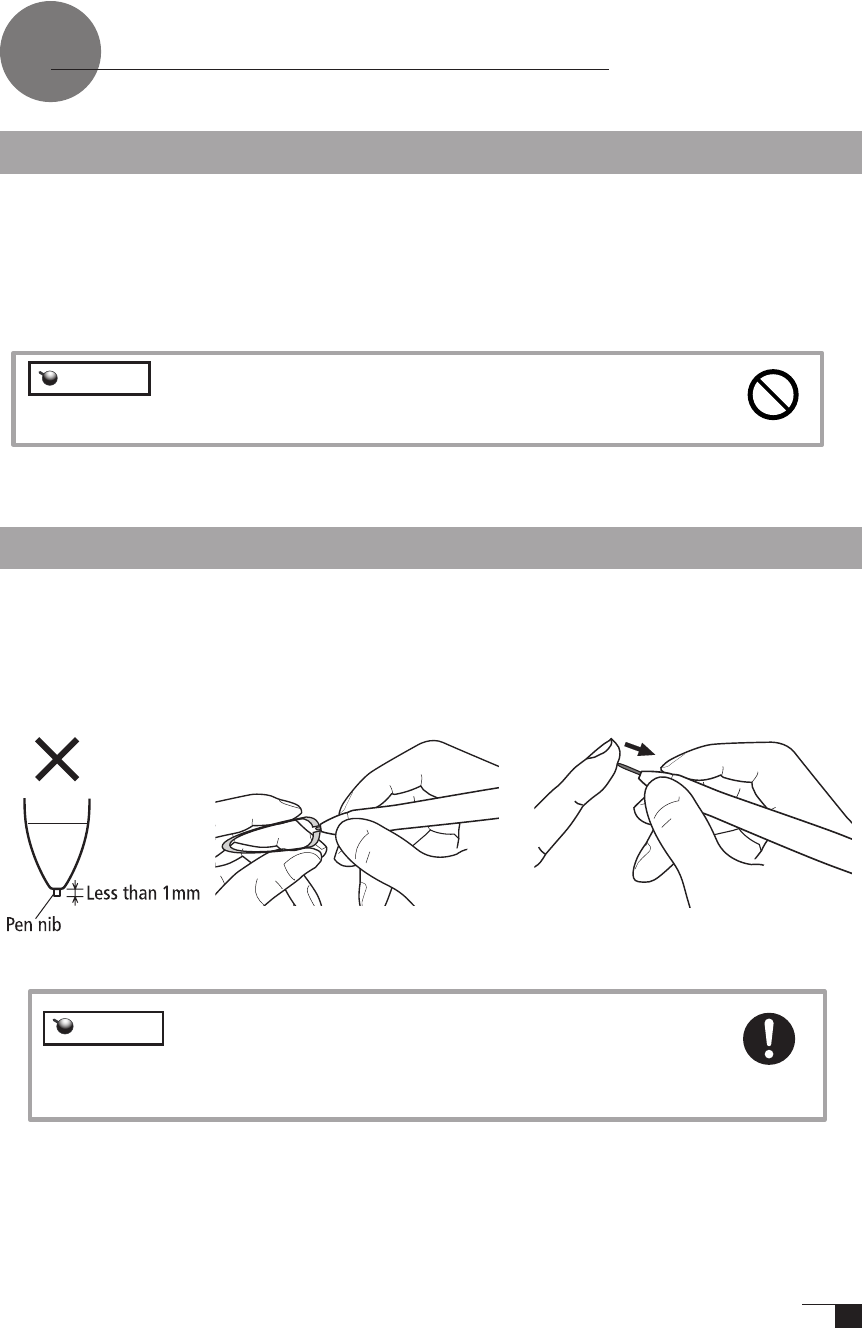 Less than 1mm
Pen nib