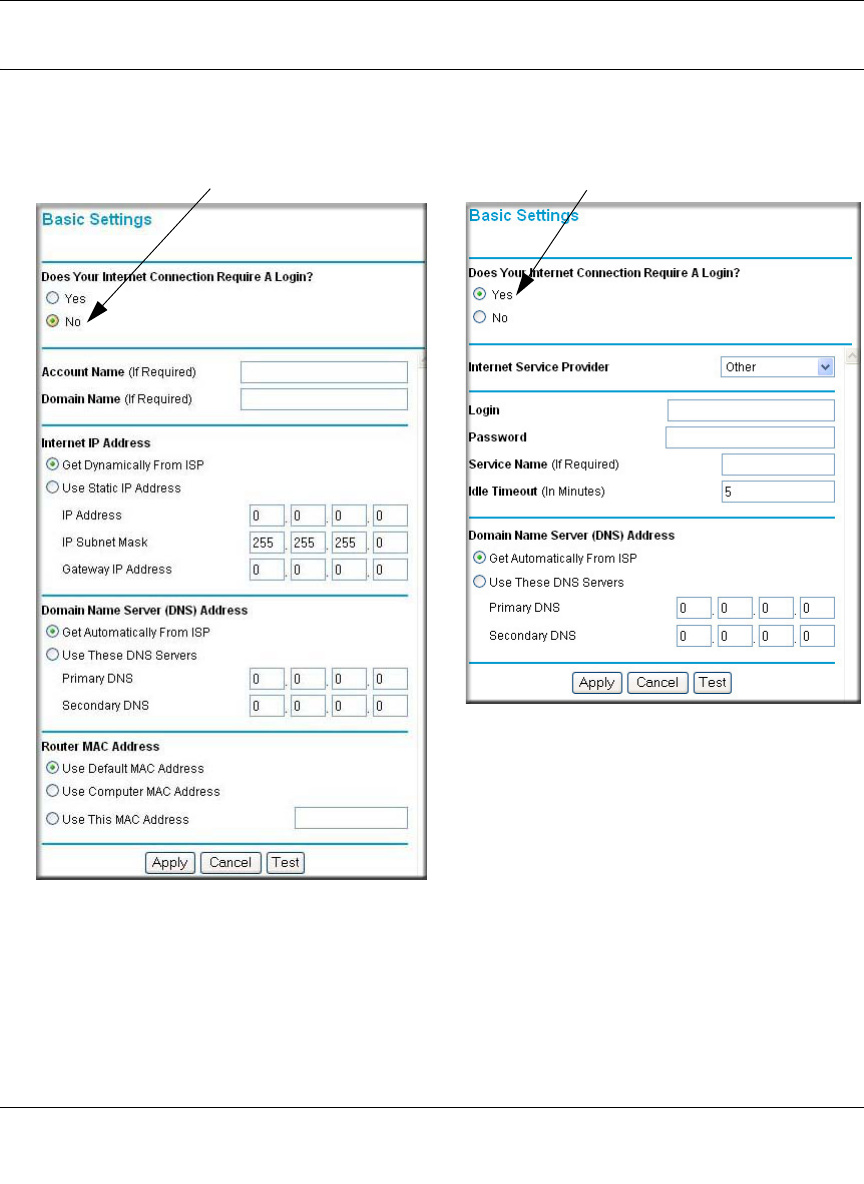 Basic Settings

Does Your Internet Connection Require A Login?

Yes

No

Account Name (If Required)

Domain Name (If Required)

Internet IP Address

Get Dynamically From ISP

Use Static IP Address

IP Address 0 . 0 . 0 . 0

IP Subnet Mask 255 . 255 . 255 . 0

Gateway IP Address 0 . 0 . 0 . 0

Domain Name Server (DNS) Address

Get Automatically From ISP

Use These DNS Servers

Primary DNS 0 . 0 . 0 . 0

Secondary DNS 0 . 0 . 0 . 0

Router MAC Address

Use Default MAC Address

Use Computer MAC Address

Use This MAC Address

Apply Cancel Test

Basic Settings

Does Your Internet Connection Require A Login?

Yes

No

Internet Service Provider Other

Login

Password

Service Name (If Required)

Idle Timeout (In Minutes) 5

Domain Name Server (DNS) Address

Get Automatically From ISP

Use These DNS Servers

Primary DNS 0 . 0 . 0 . 0

Secondary DNS 0 . 0 . 0 . 0

Apply Cancel Test