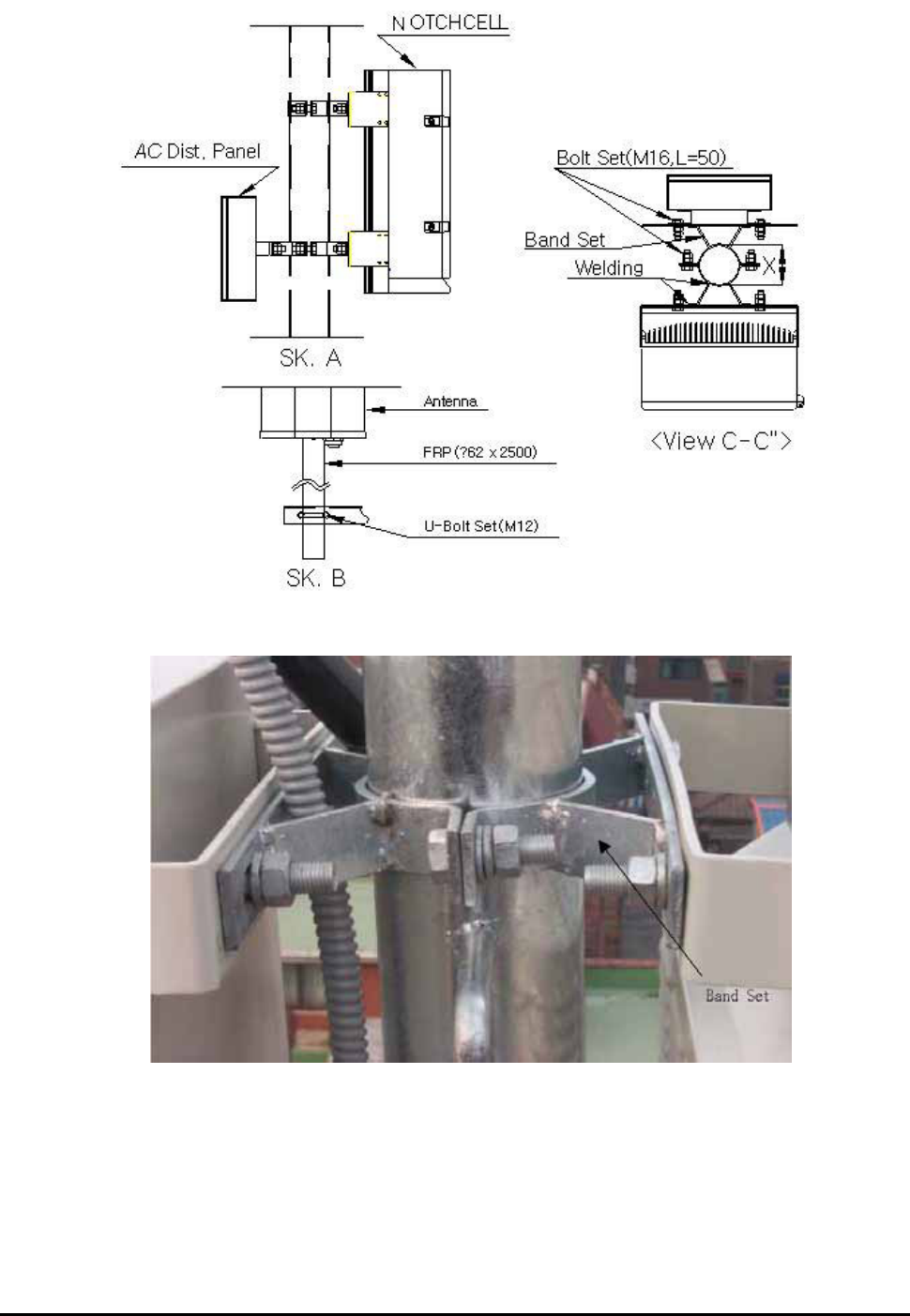 N OTCHCELL

AC Dist. Panel

SK. A

Bolt Set(M16,L=50)

Band Set

Welding

X

<View C-C">

Antenna

FRP (?62 x 2500)

U-Bolt Set(M12)

SK. B

Band Set