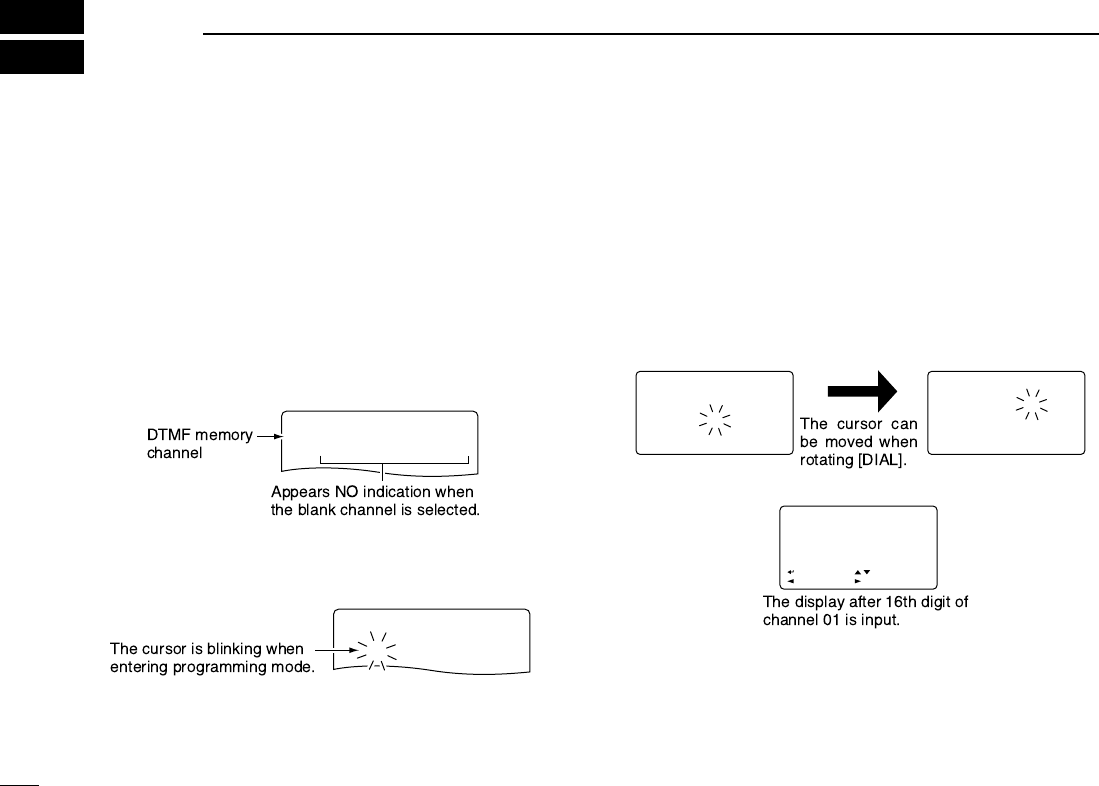 DTMF memory channel

Appears NO indication when the blank channel is selected.

The cursor is blinking when entering programming mode.

The cursor can be moved when rotating [DIAL].

The display after 16th digit of channel 01 is input.