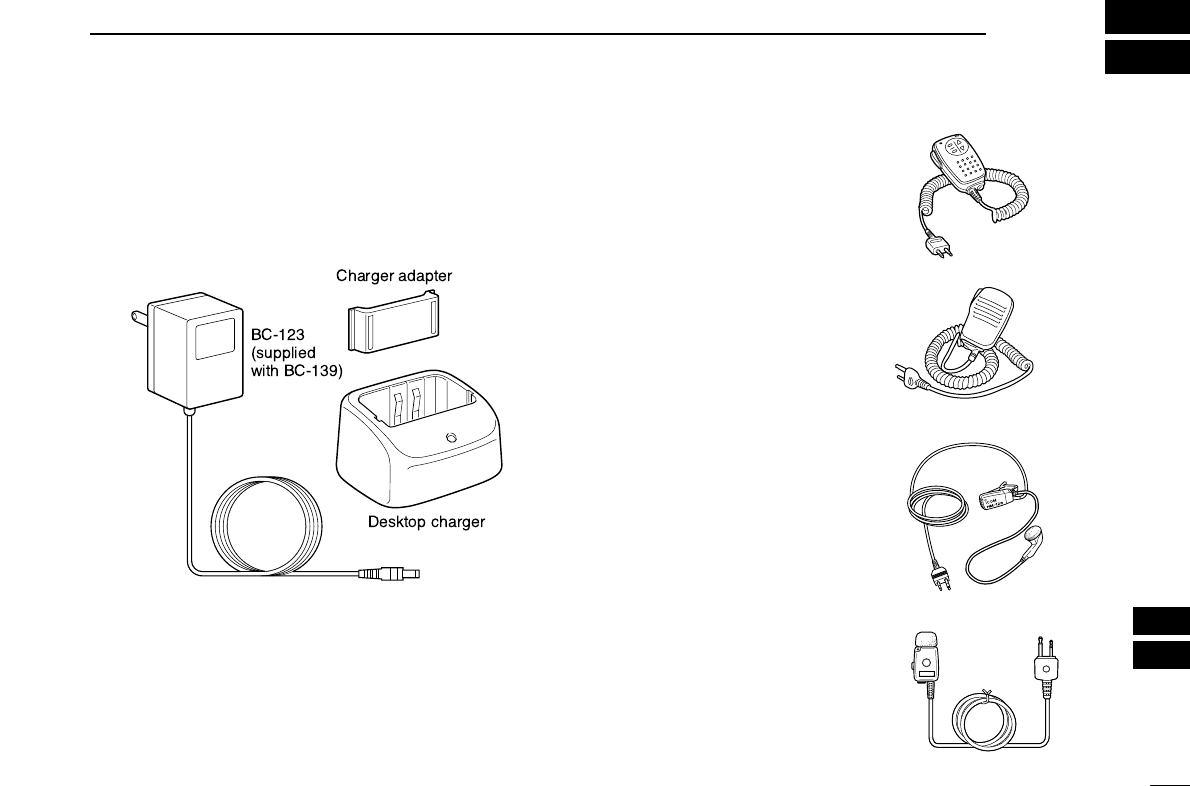 Charger adapter

BC-123 (supplied with BC-139)

Desktop charger