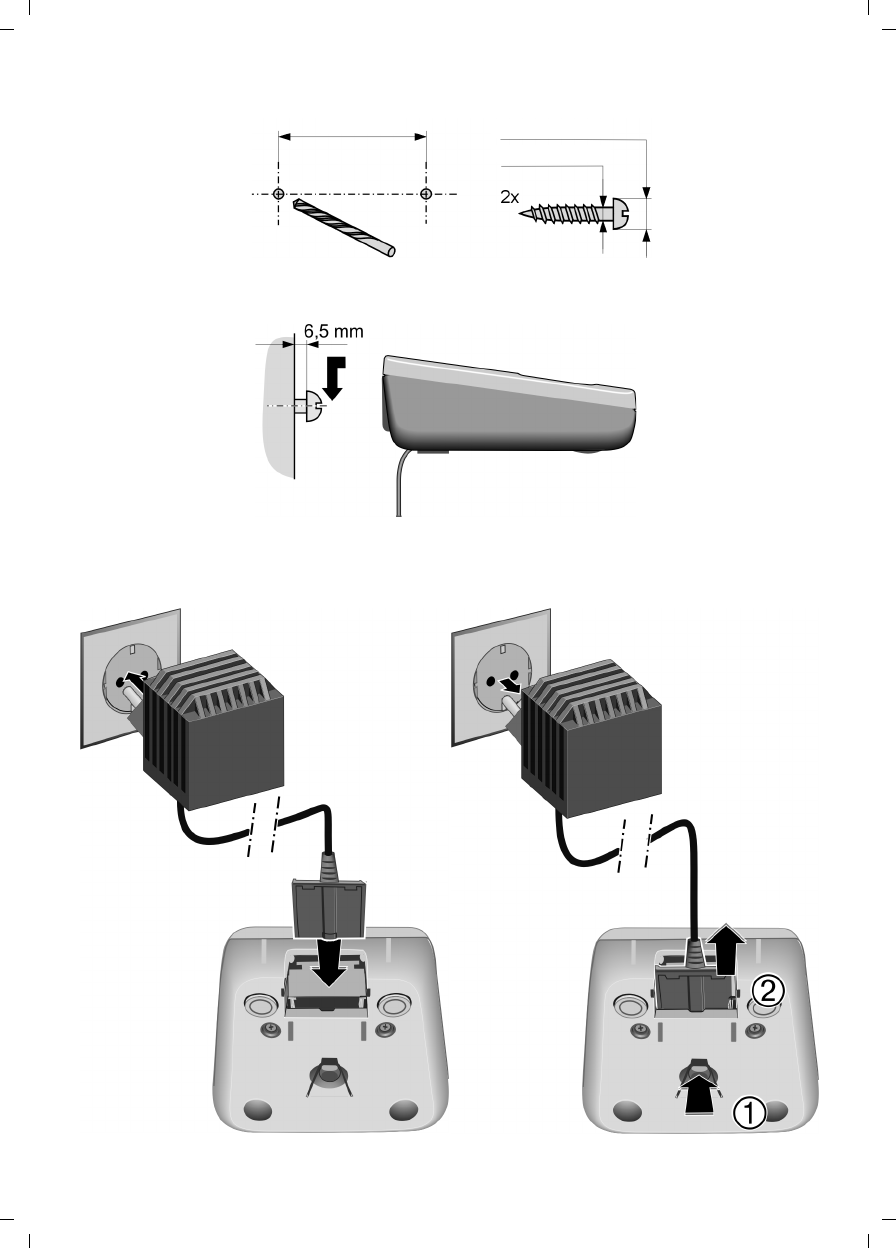 2x

6,5 mm

2

1