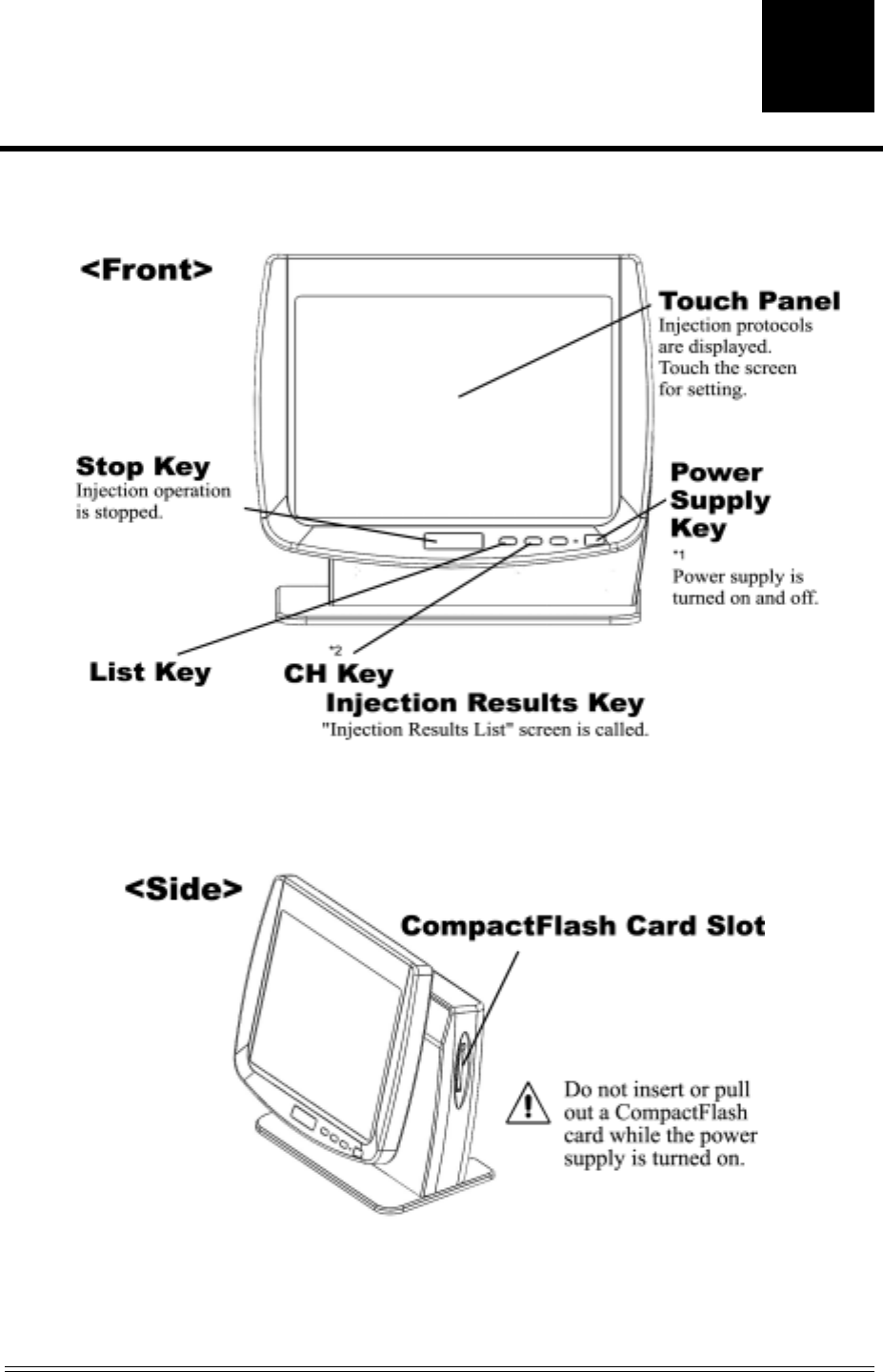 <Front>

Touch Panel
Injection protocols are displayed. Touch the screen for setting.

Stop Key
Injection operation is stopped.

Power Supply Key
*1
Power supply is turned on and off.

List Key

*2
CH Key

Injection Results Key
"Injection Results List" screen is called.

<Side>

CompactFlash Card Slot

Do not insert or pull out a CompactFlash card while the power supply is turned on.