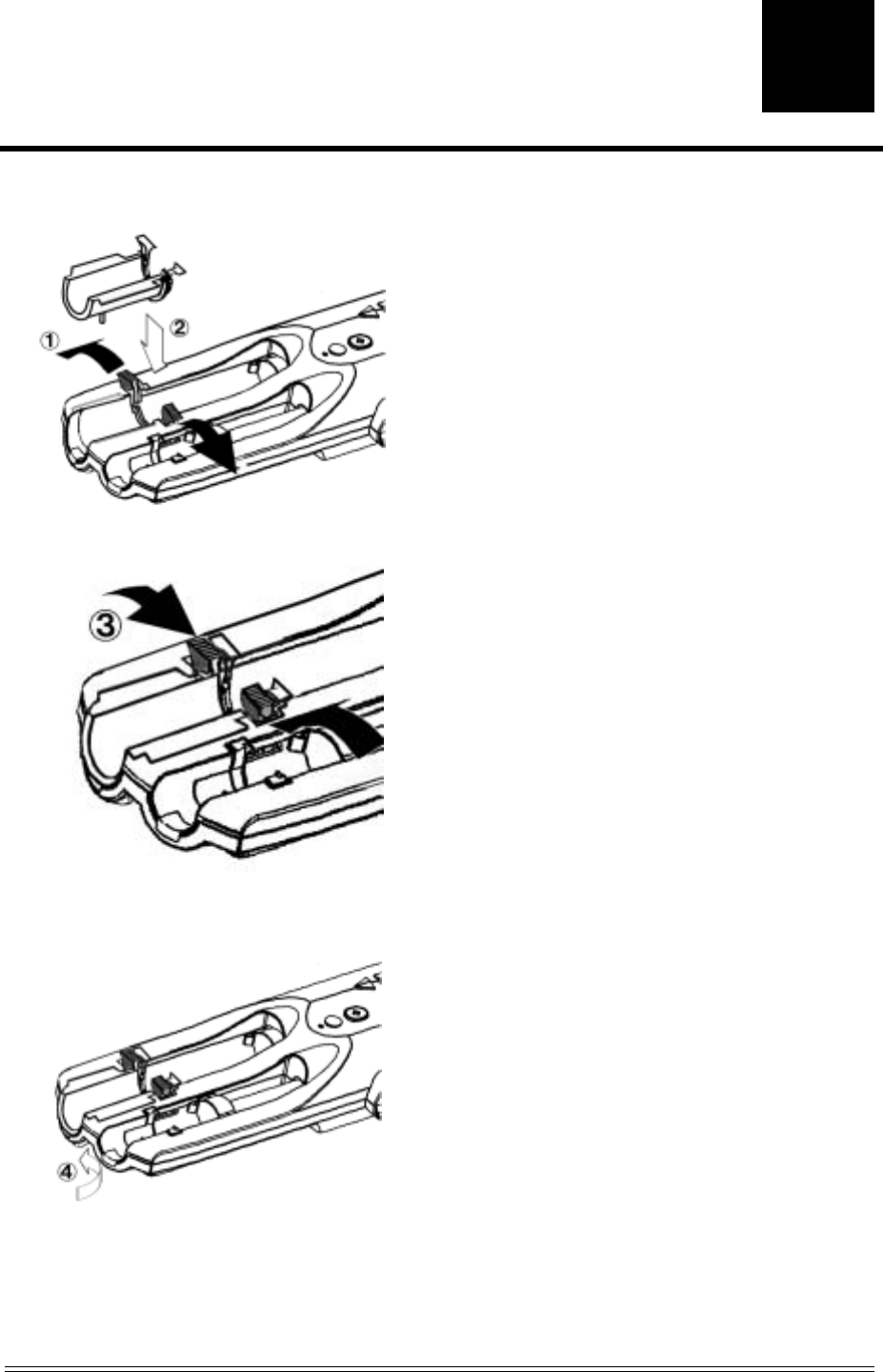 ① ②

③

④