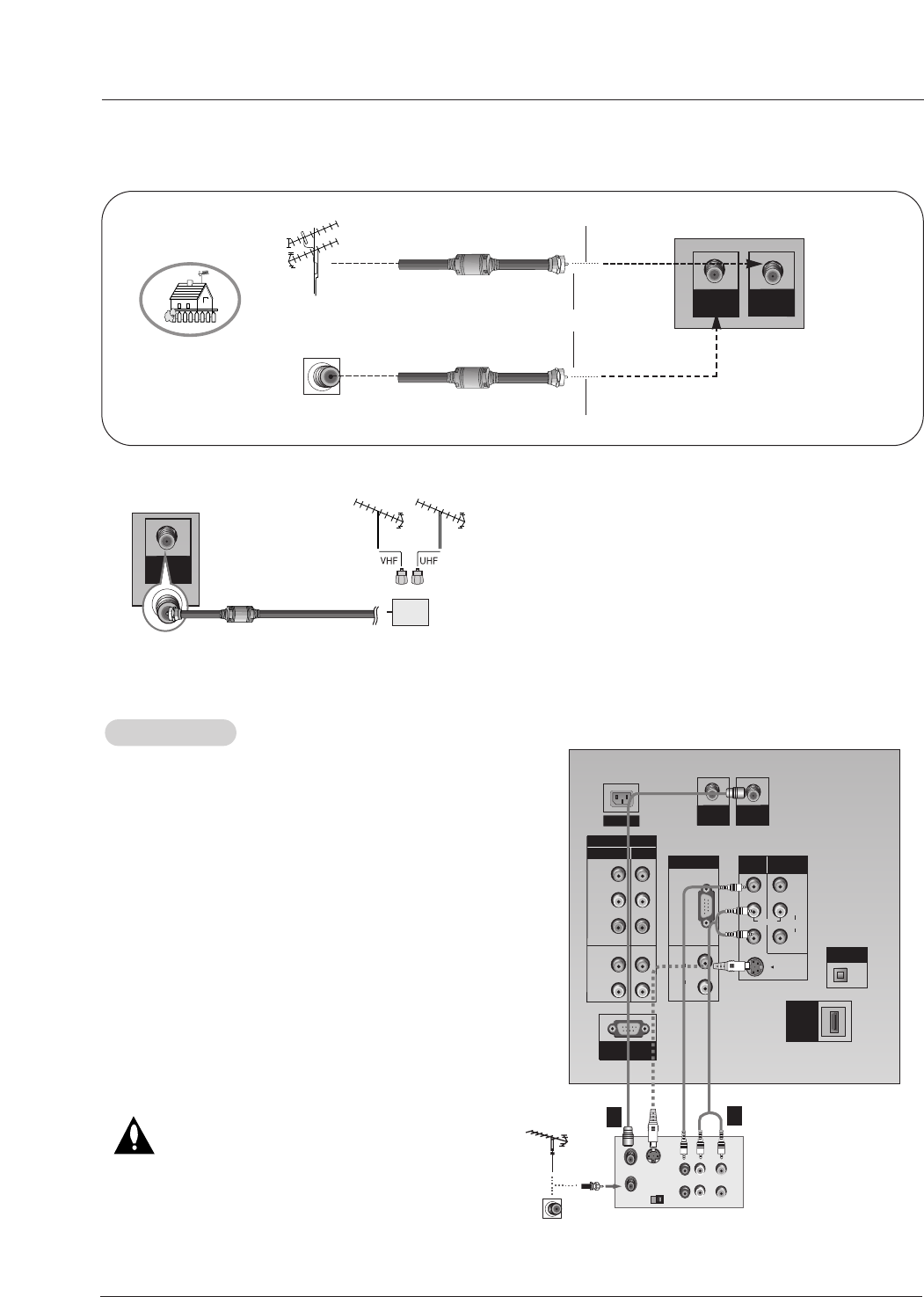 VHF

UHF