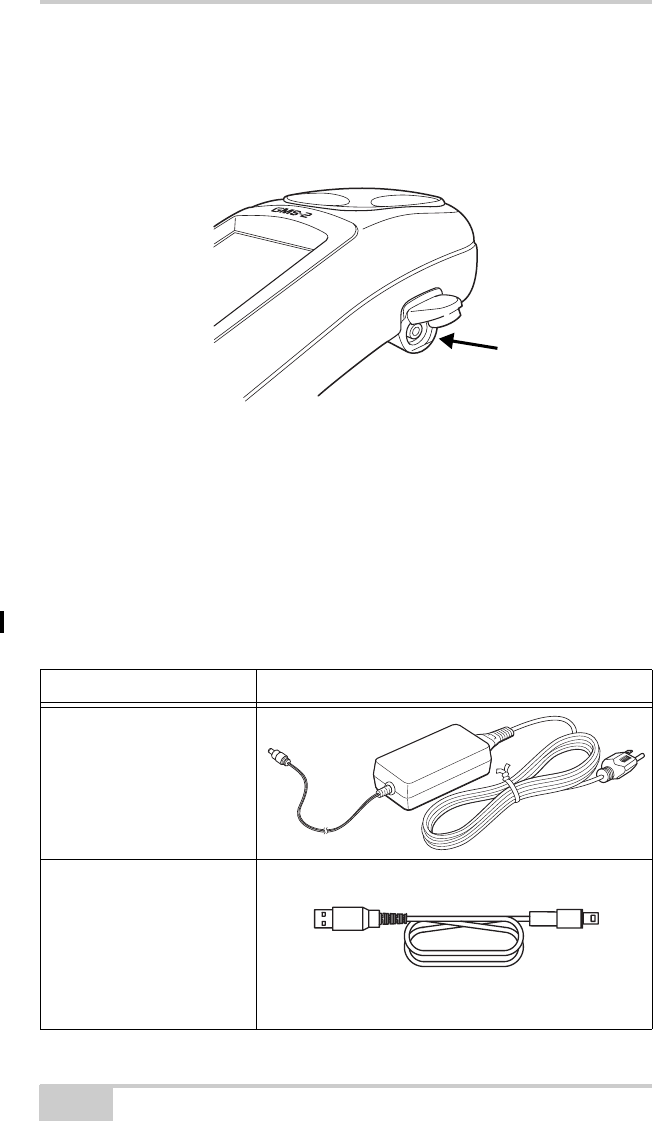 GMS-2