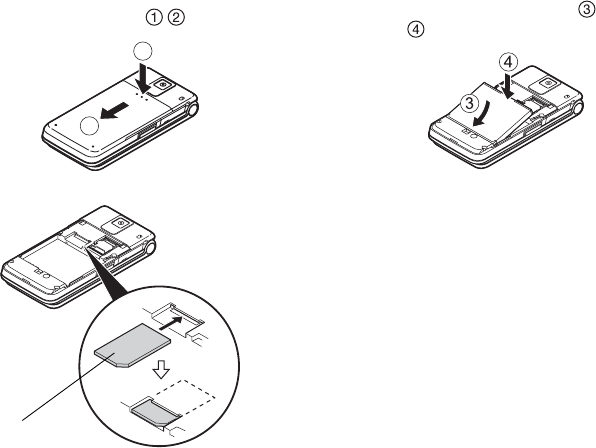 ① ②

③

④

④

③