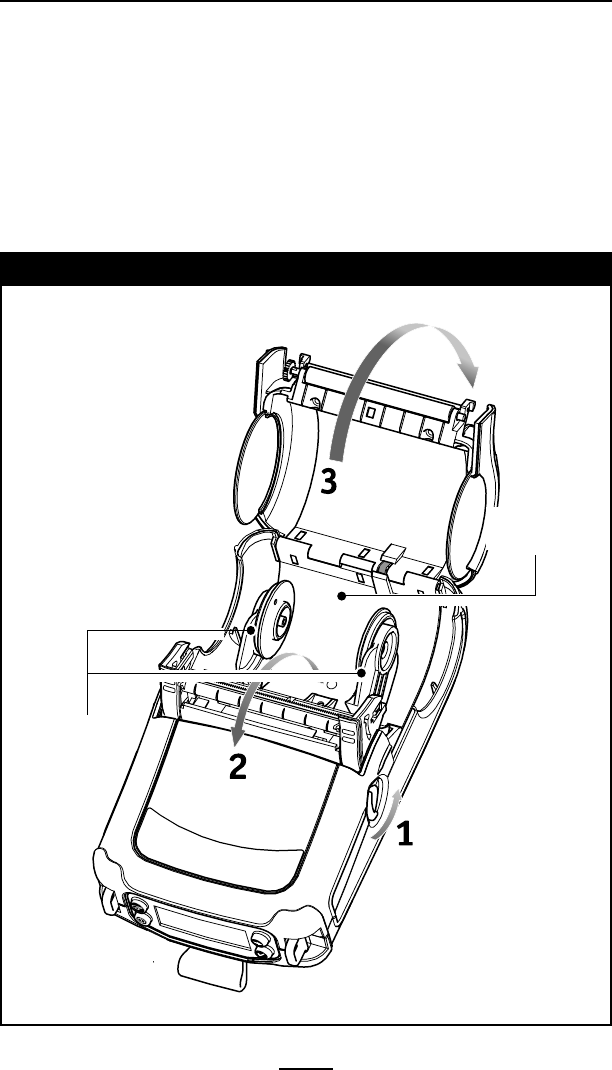 3

2

1