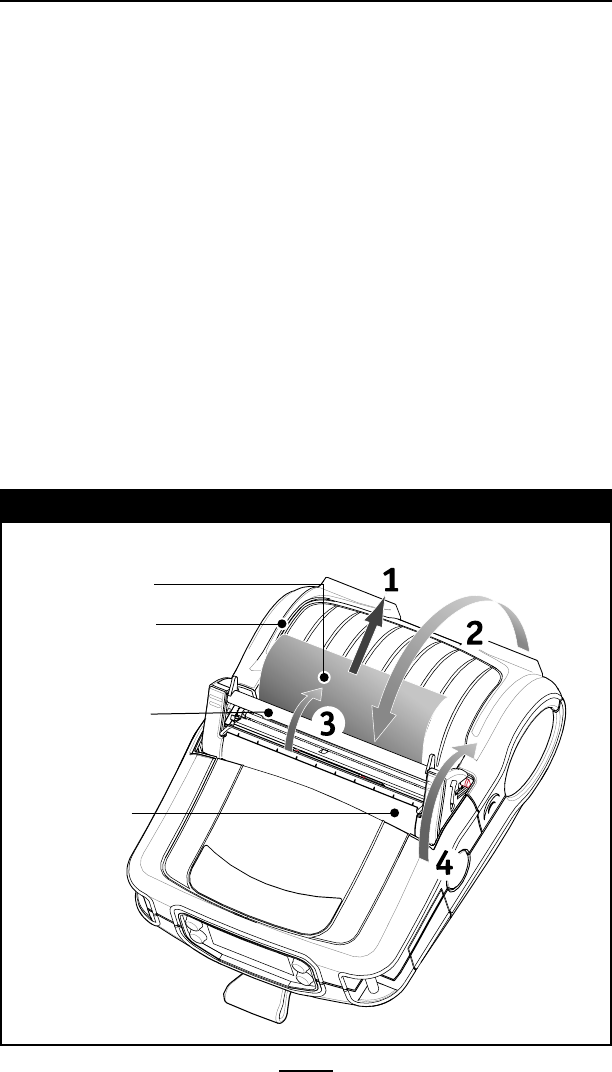 1

2

3

4