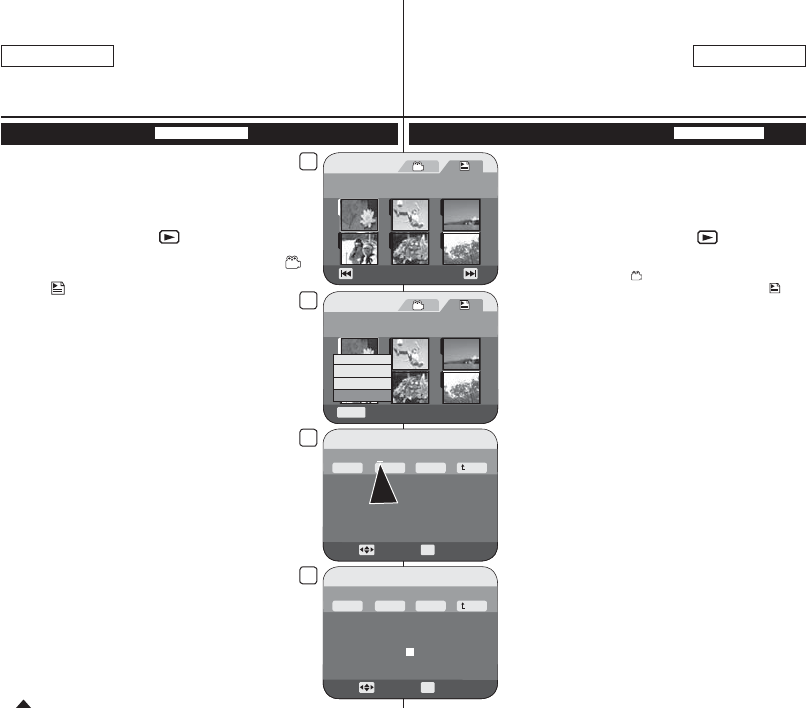 t

t