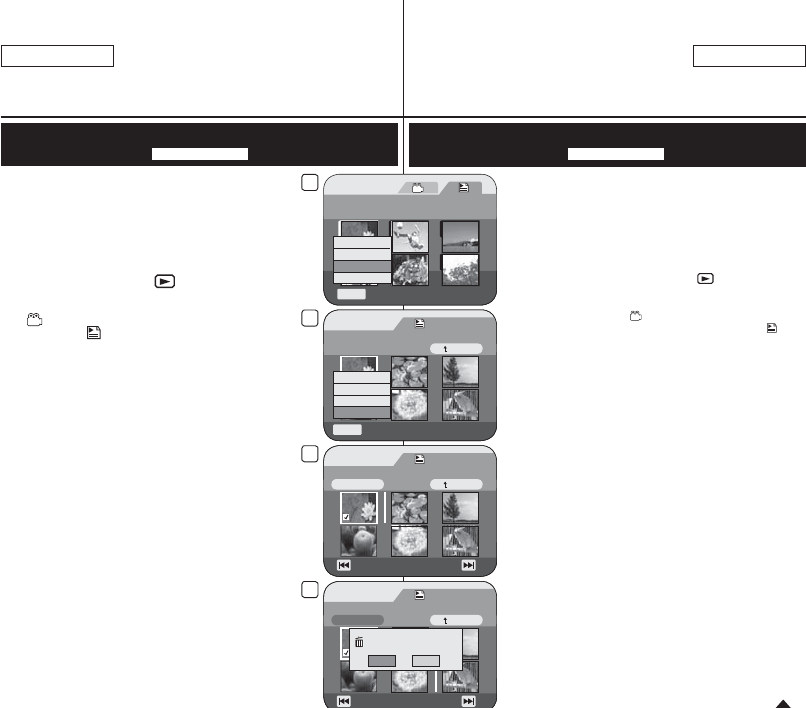 t

t

t