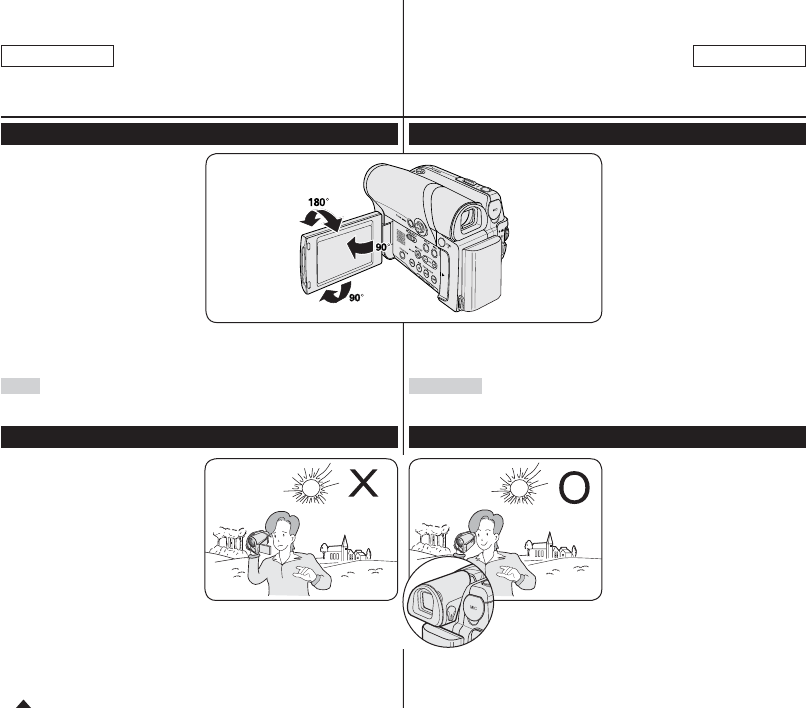 180°

90°

90°

X

O