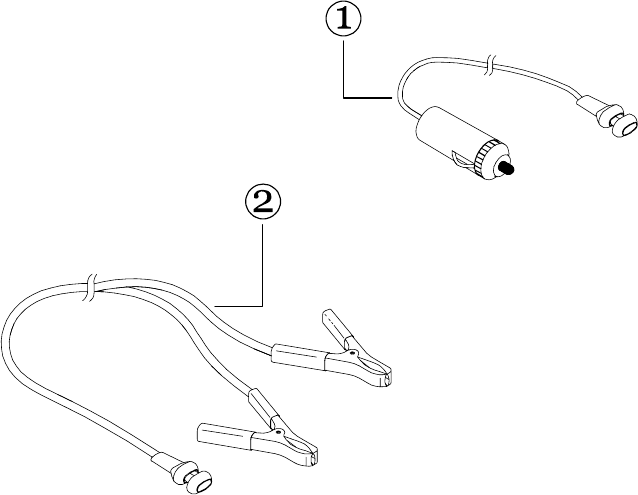 ①

②