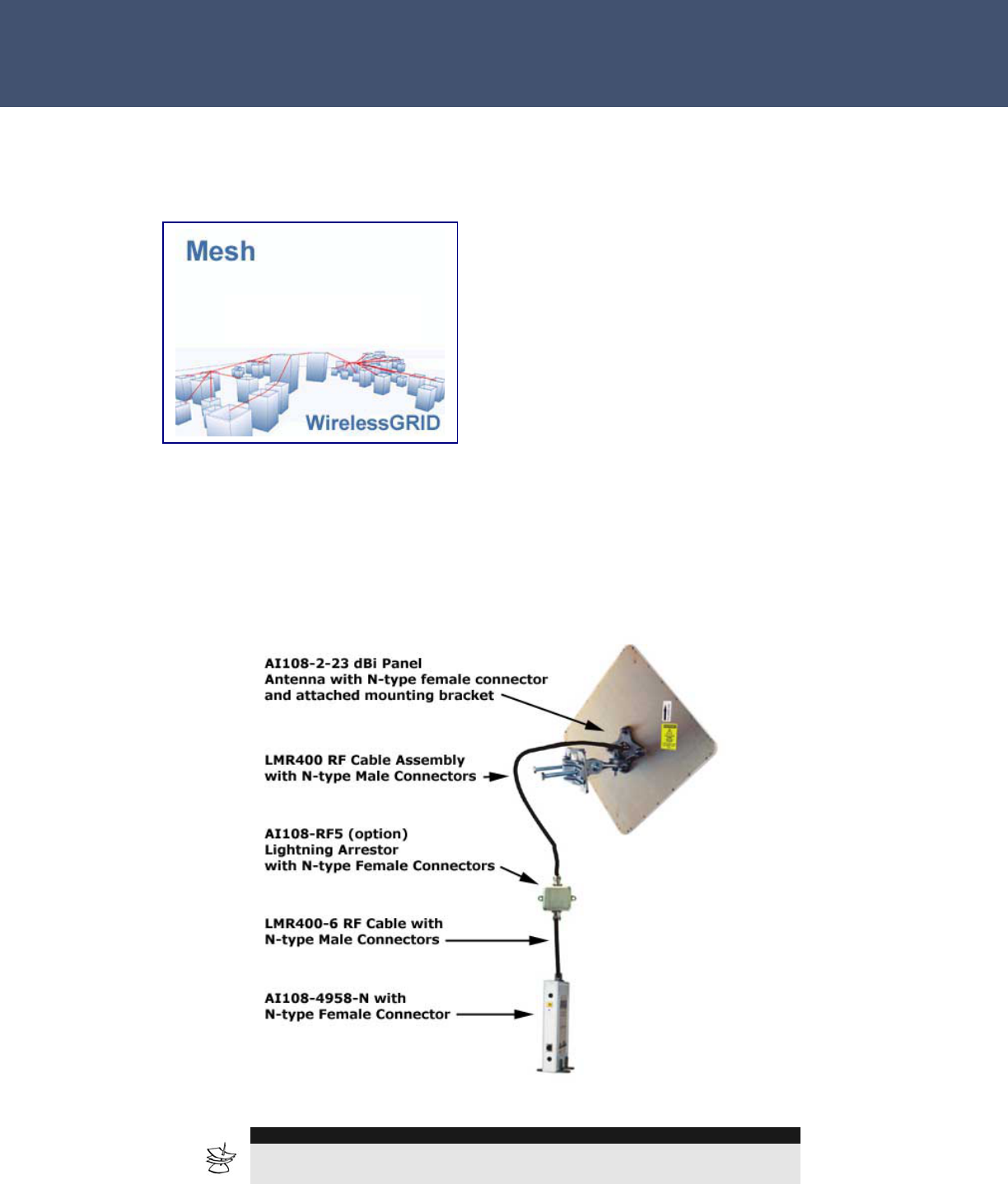 Mesh

WirelessGRID

AI108-2-23 dBi Panel Antenna with N-type female connector and attached mounting bracket

LMR400 RF Cable Assembly with N-type Male Connectors

AI108-RF5 (option) Lightning Arrestor with N-type Female Connectors

LMR400-6 RF Cable with N-type Male Connectors

AI108-4958-N with N-type Female Connector