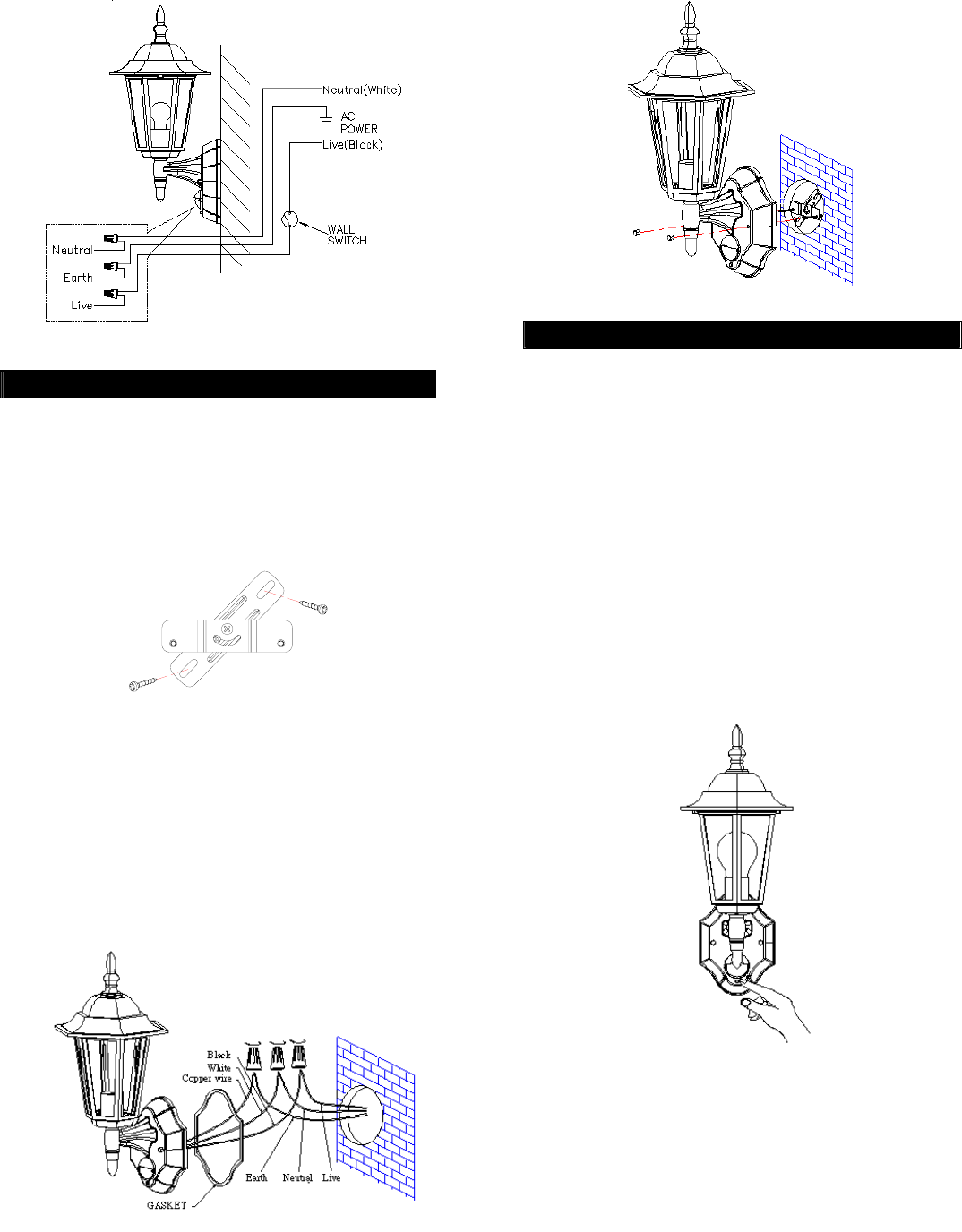 Neutral(White)
AC POWER
Live(Black)
WALL SWITCH
Neutral
Earth
Live

Black
White
Copper wire
Earth
Neutral
Live
GASKET