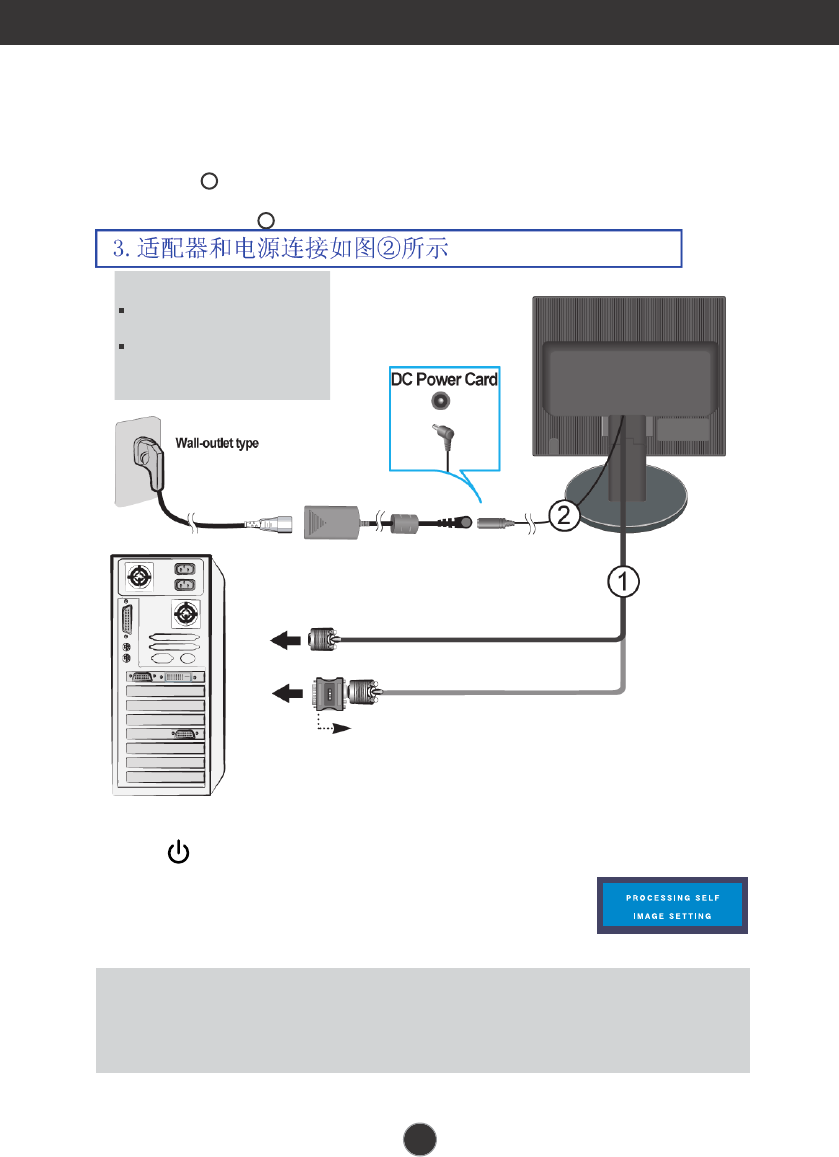 3. 适配器和电源连接如图②所示

DC Power Card

Wall-outlet type

2

1

PROCESSING SELF
IMAGE SETTING