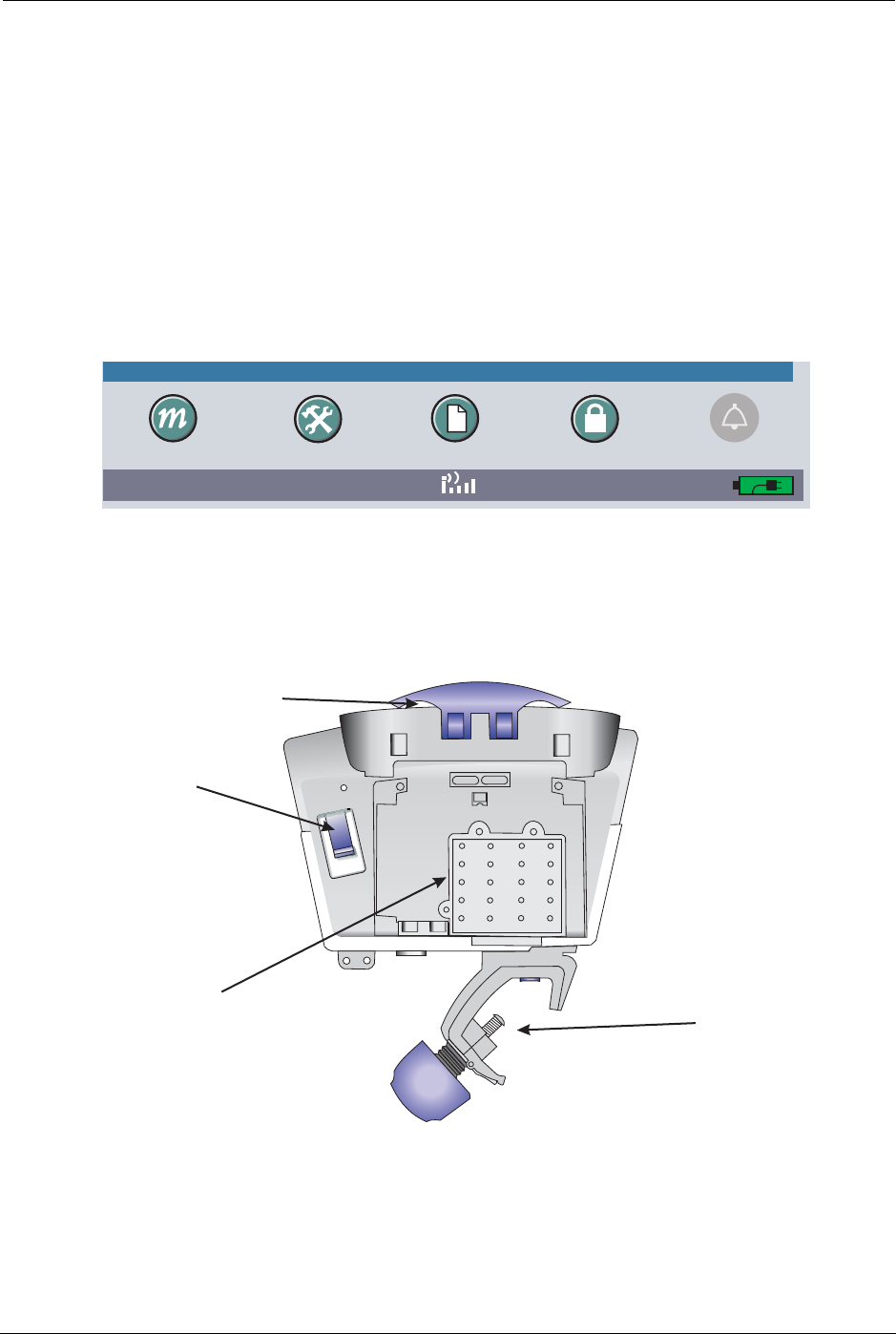 m