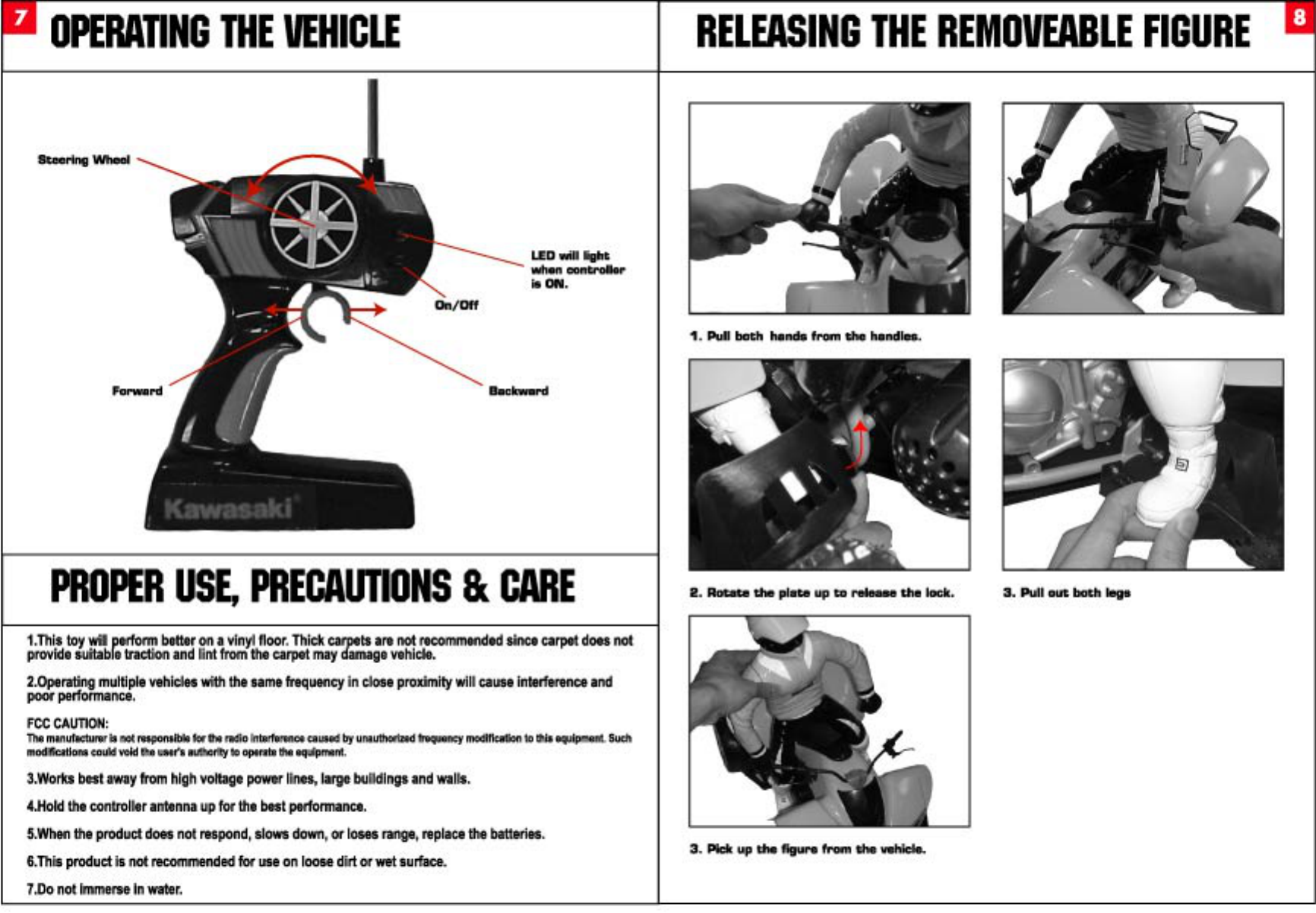 7 OPERATING THE VEHICLE

Steering Wheel

LED will light when controller is ON.

On/Off

Forward

Backward

Kawasaki

PROPER USE, PRECAUTIONS & CARE

1.This toy will perform better on a vinyl floor. Thick carpets are not recommended since carpet does not provide suitable traction and lint from the carpet may damage vehicle.

2.Operating multiple vehicles with the same frequency in close proximity will cause interference and poor performance.

FCC CAUTION:
The manufacturer is not responsible for the radio interference caused by unauthorized frequency modification to this equipment. Such modifications could void the user's authority to operate the equipment.

3.Works best away from high voltage power lines, large buildings and walls.

4.Hold the controller antenna up for the best performance.

5.When the product does not respond, slows down, or loses range, replace the batteries.

6.This product is not recommended for use on loose dirt or wet surface.

7.Do not immerse in water.

RELEASING THE REMOVEABLE FIGURE 8

1. Pull both hands from the handles.

2. Rotate the plate up to release the lock.

3. Pull out both legs

3. Pick up the figure from the vehicle.