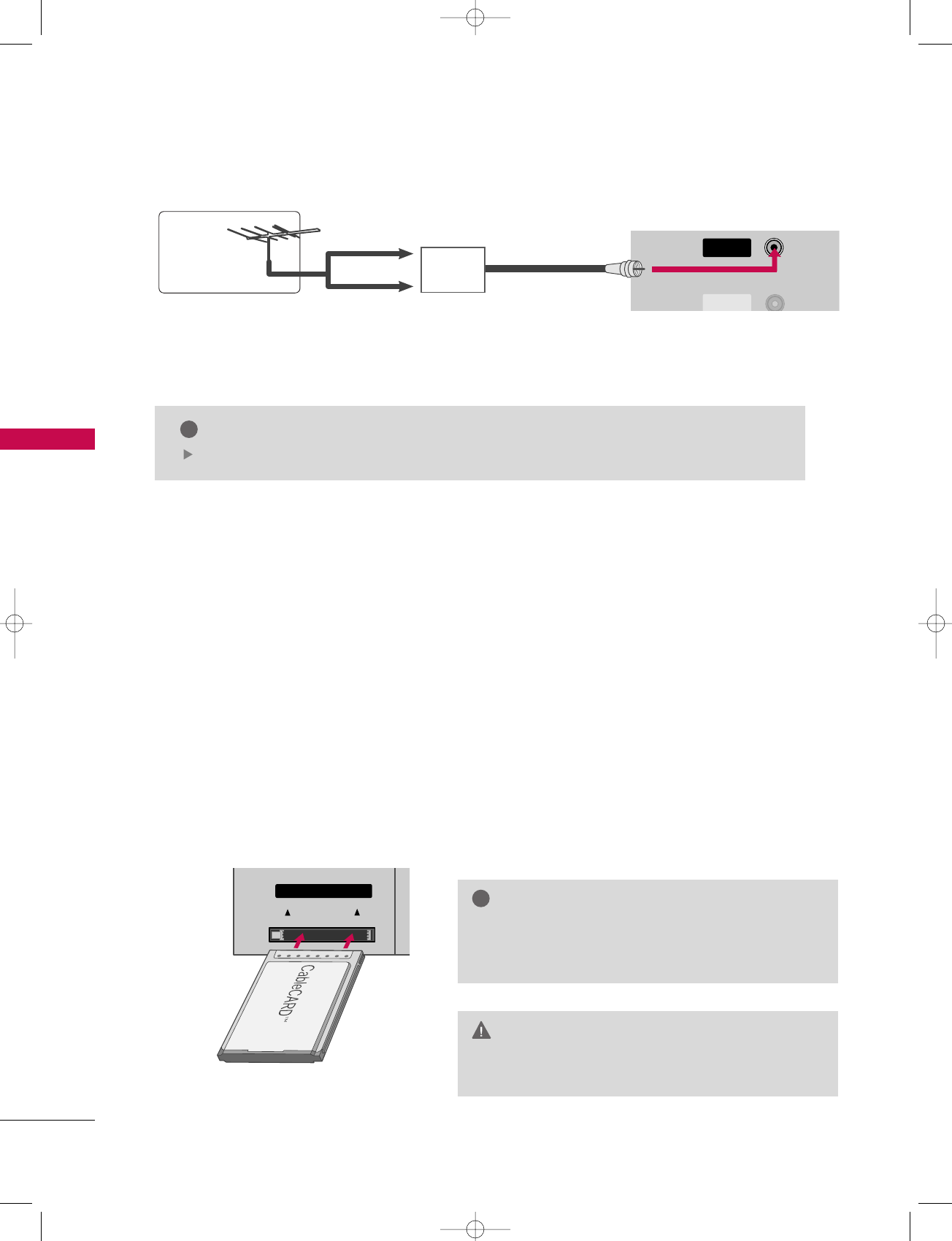 CableCARD™