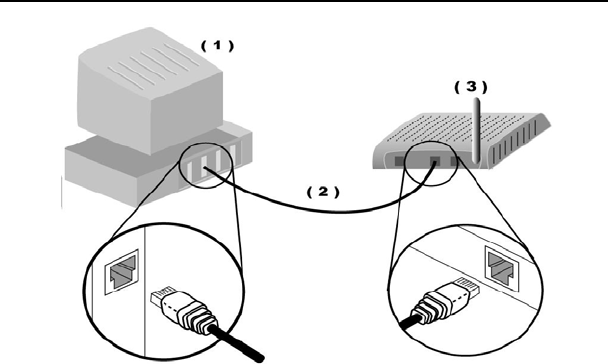 ( 1 )

( 3 )

( 2 )