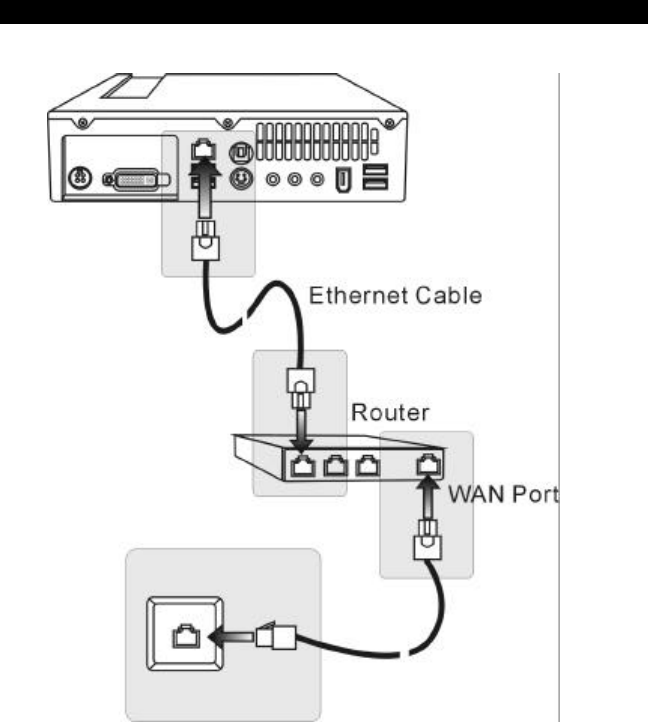 Ethernet Cable

Router

WAN Port