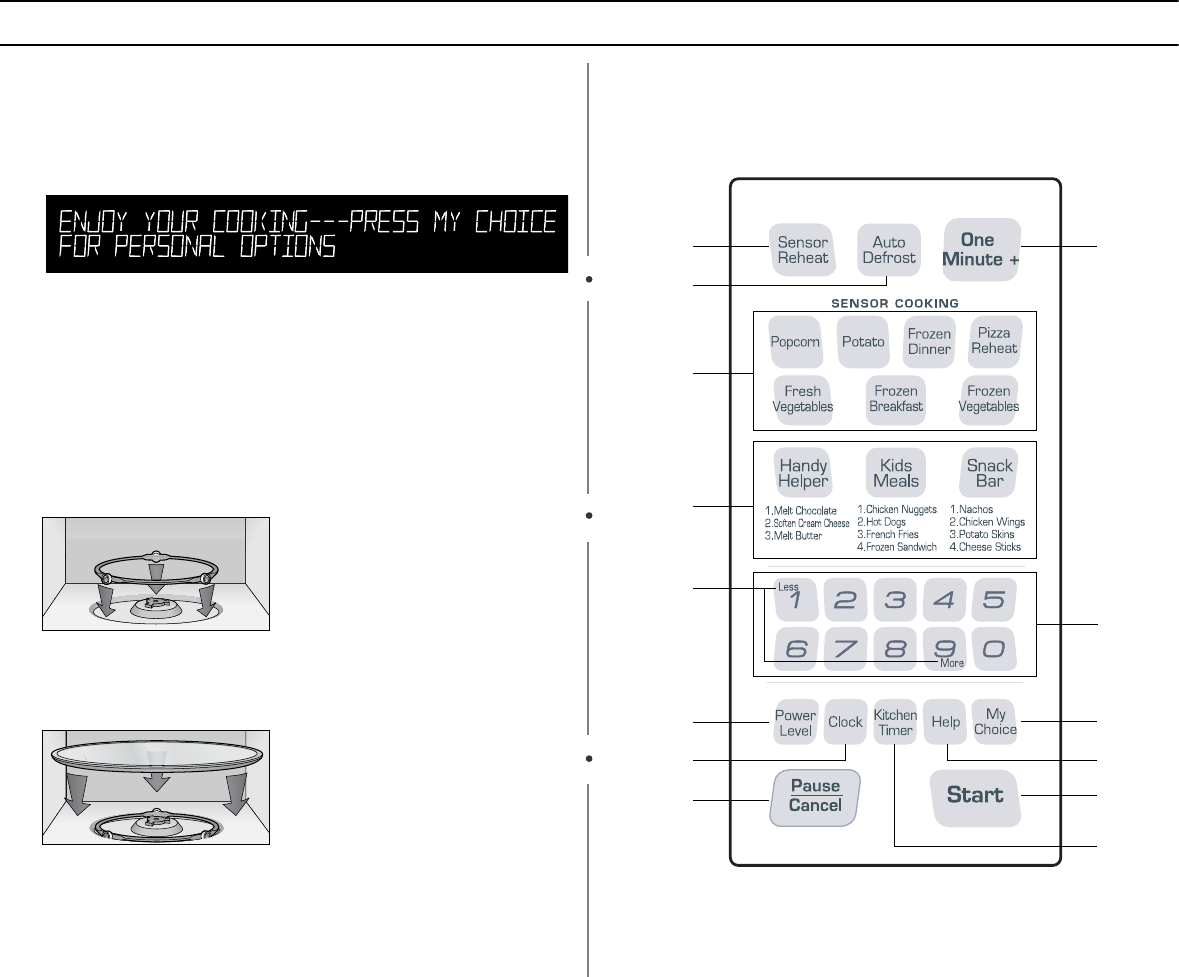 ENJOY YOUR COOKING---PRESS MY CHOICE FOR PERSONAL OPTIONS

Sensor Reheat

Auto Defrost

One Minute +

SENSOR COOKING

Popcorn

Potato

Frozen Dinner

Pizza Reheat

Fresh Vegetables

Frozen Breakfast

Frozen Vegetables

Handy Helper

1.Melt Chocolate
2.Soften Cream Cheese
3.Melt Butter

Kids Meals

1.Chicken Nuggets
2.Hot Dogs
3.French Fries
4.Frozen Sandwich

Snack Bar

1.Nachos
2.Chicken Wings
3.Potato Skins
4.Cheese Sticks

Less

1 2 3 4 5

6 7 8 9 0

More

Power Level

Clock

Kitchen Timer

Help

My Choice

Pause Cancel

Start