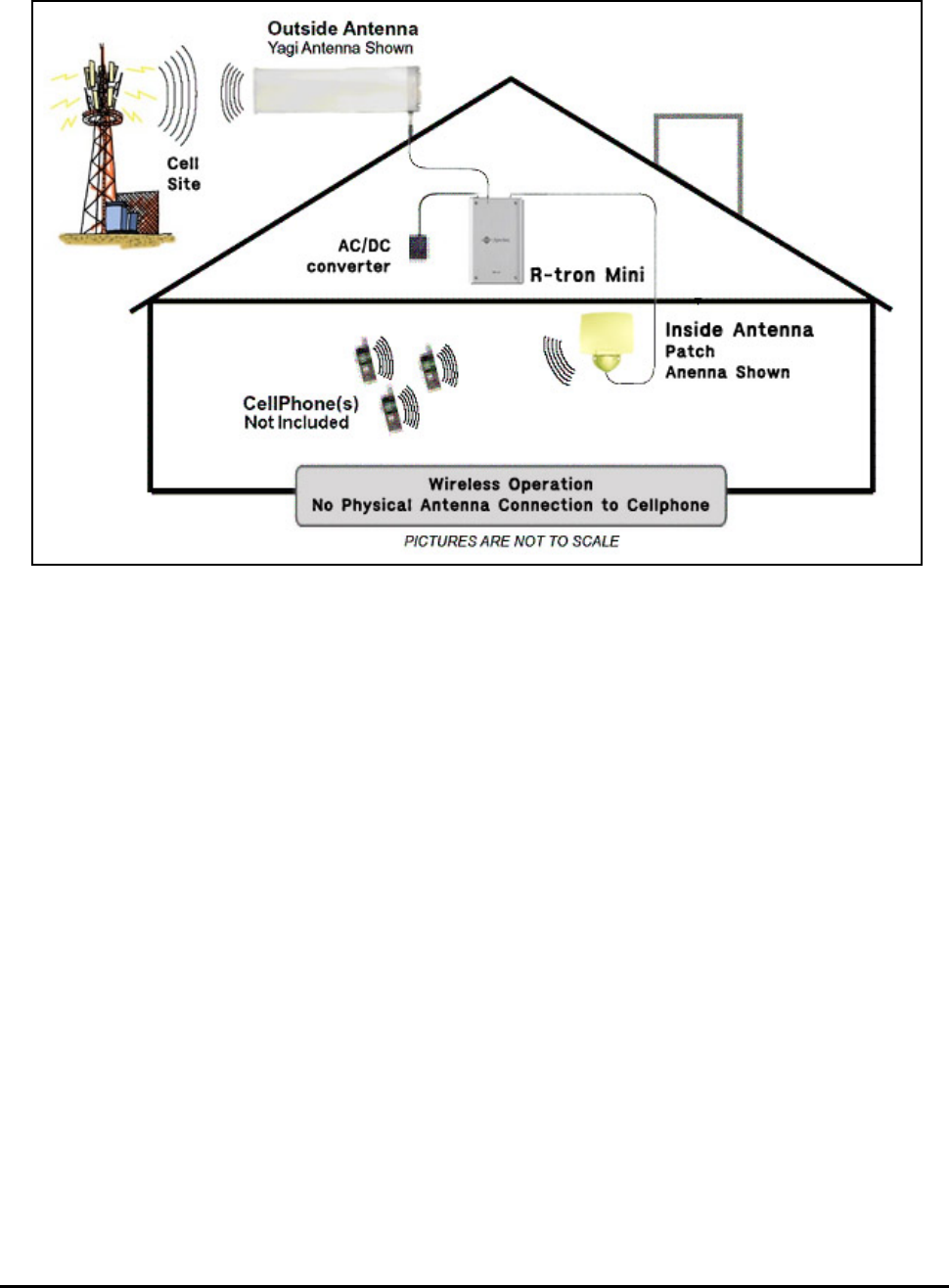 Outside Antenna
Yagi Antenna Shown

Cell Site

AC/DC converter

R-tron Mini

Inside Antenna
Patch
Anenna Shown

CellPhone(s)
Not Included

Wireless Operation
No Physical Antenna Connection to Cellphone

PICTURES ARE NOT TO SCALE