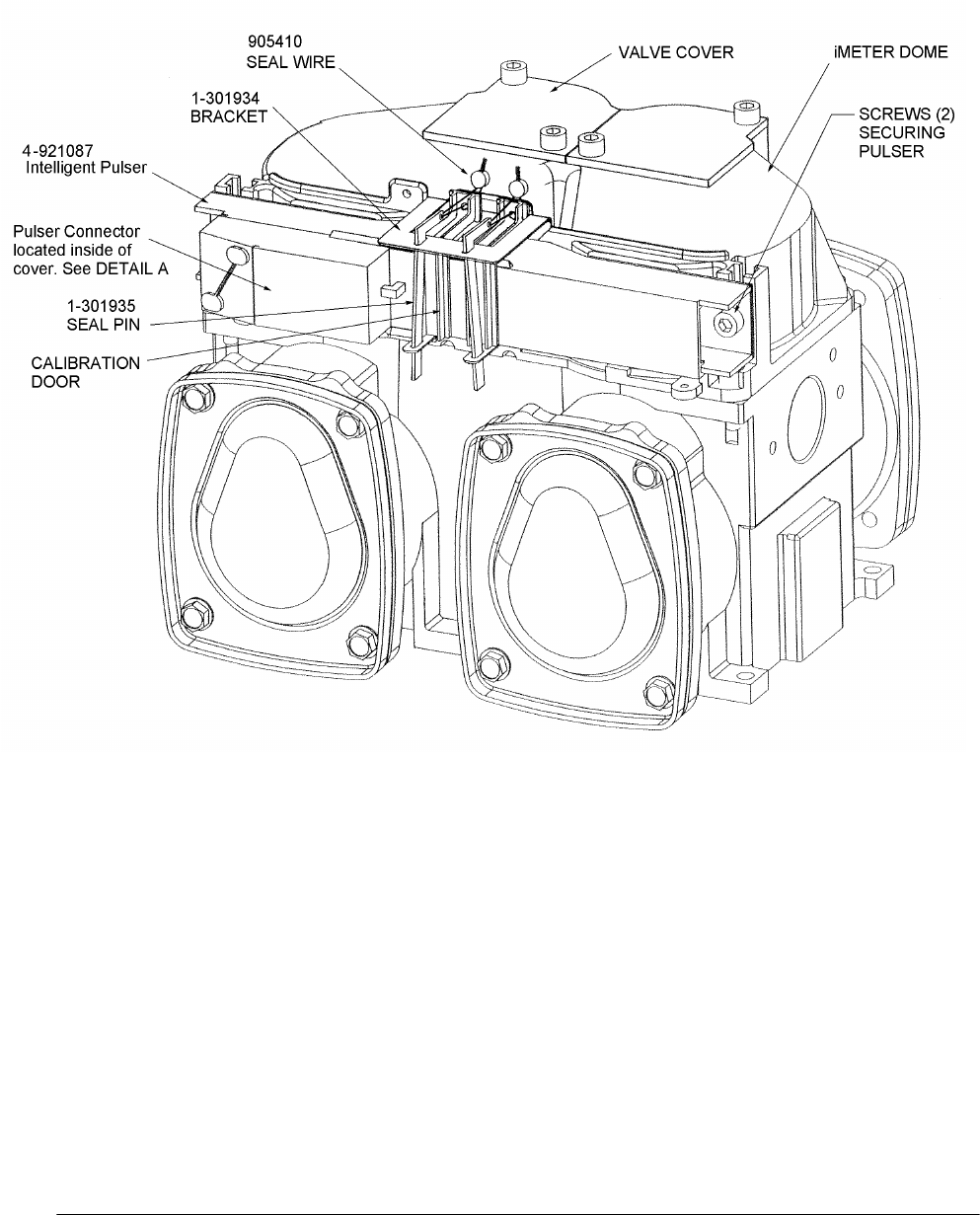 905410
SEAL WIRE

VALVE COVER

iMETER DOME

1-301934
BRACKET

SCREWS (2)
SECURING
PULSER

4-921087
Intelligent Pulser

Pulser Connector located inside of cover. See DETAIL A

1-301935
SEAL PIN

CALIBRATION
DOOR