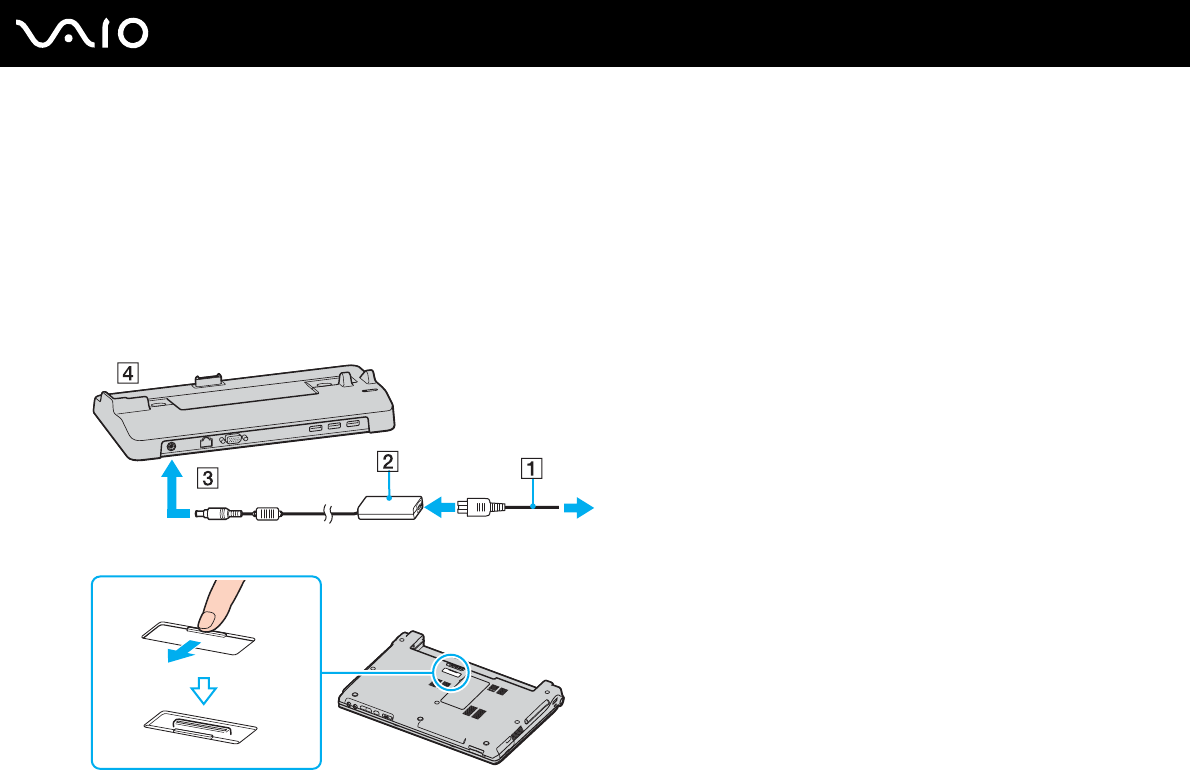 VAIO

4

3

2

1