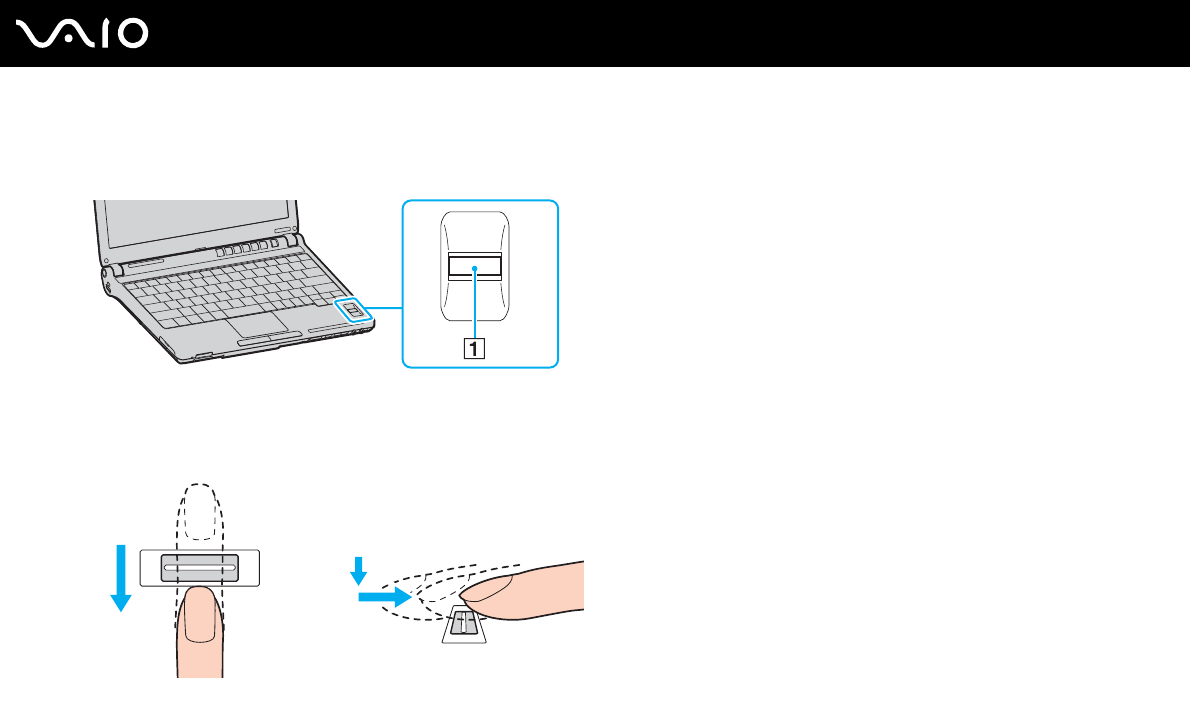 VAIO

1