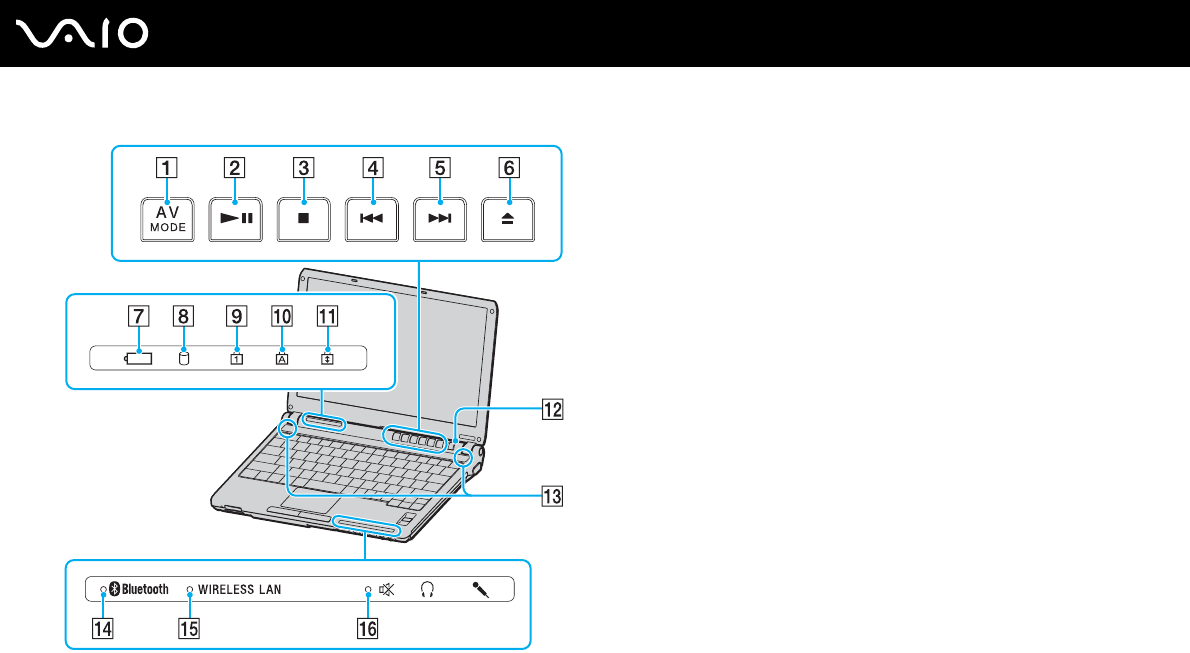 VAIO

1
2
3
4
5
6
AV MODE

7
8
9
10
11
1
A

12
13

Bluetooth
WIRELESS LAN
14
15
16