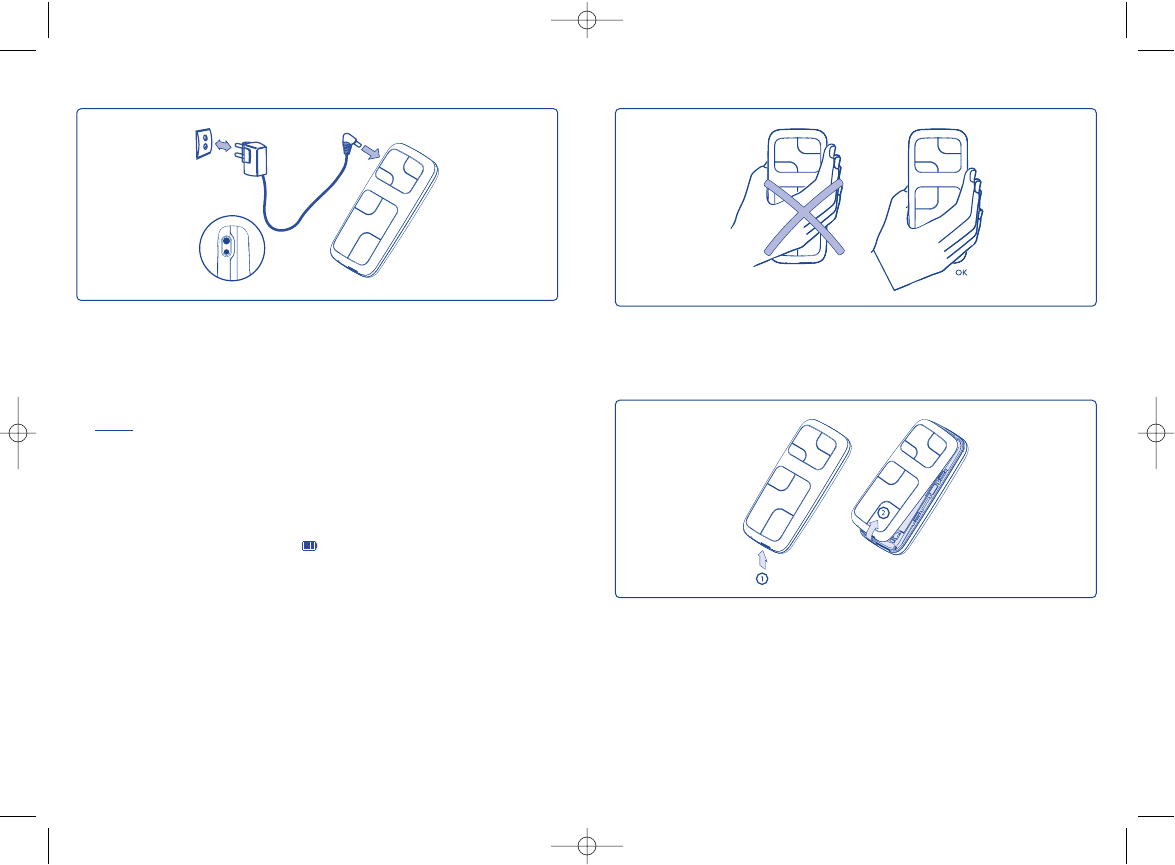 OK

1

2