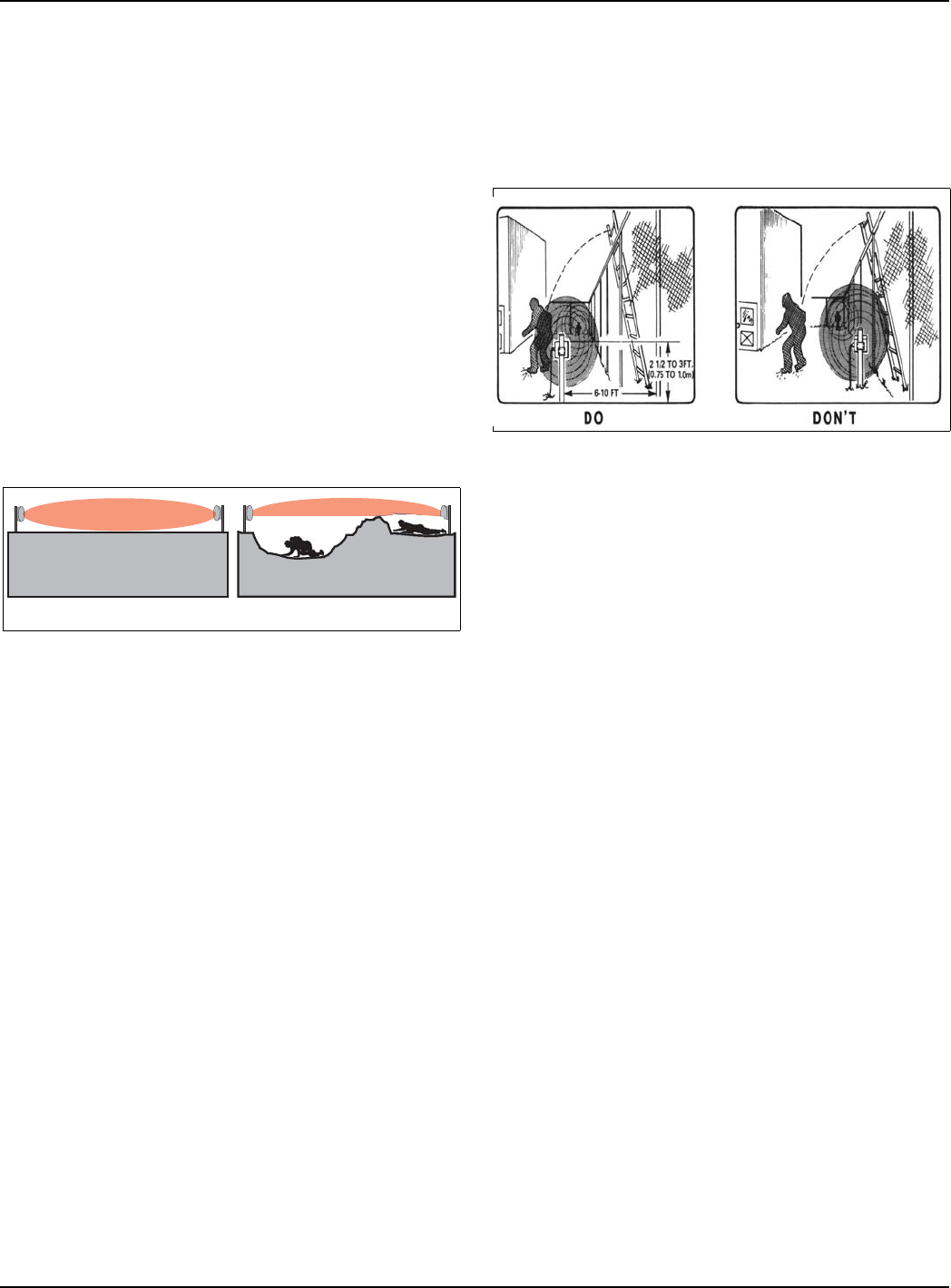 2 1/2 TO 3FT.
(0.75 TO 1.0m)

6-10 FT

DO

DON'T