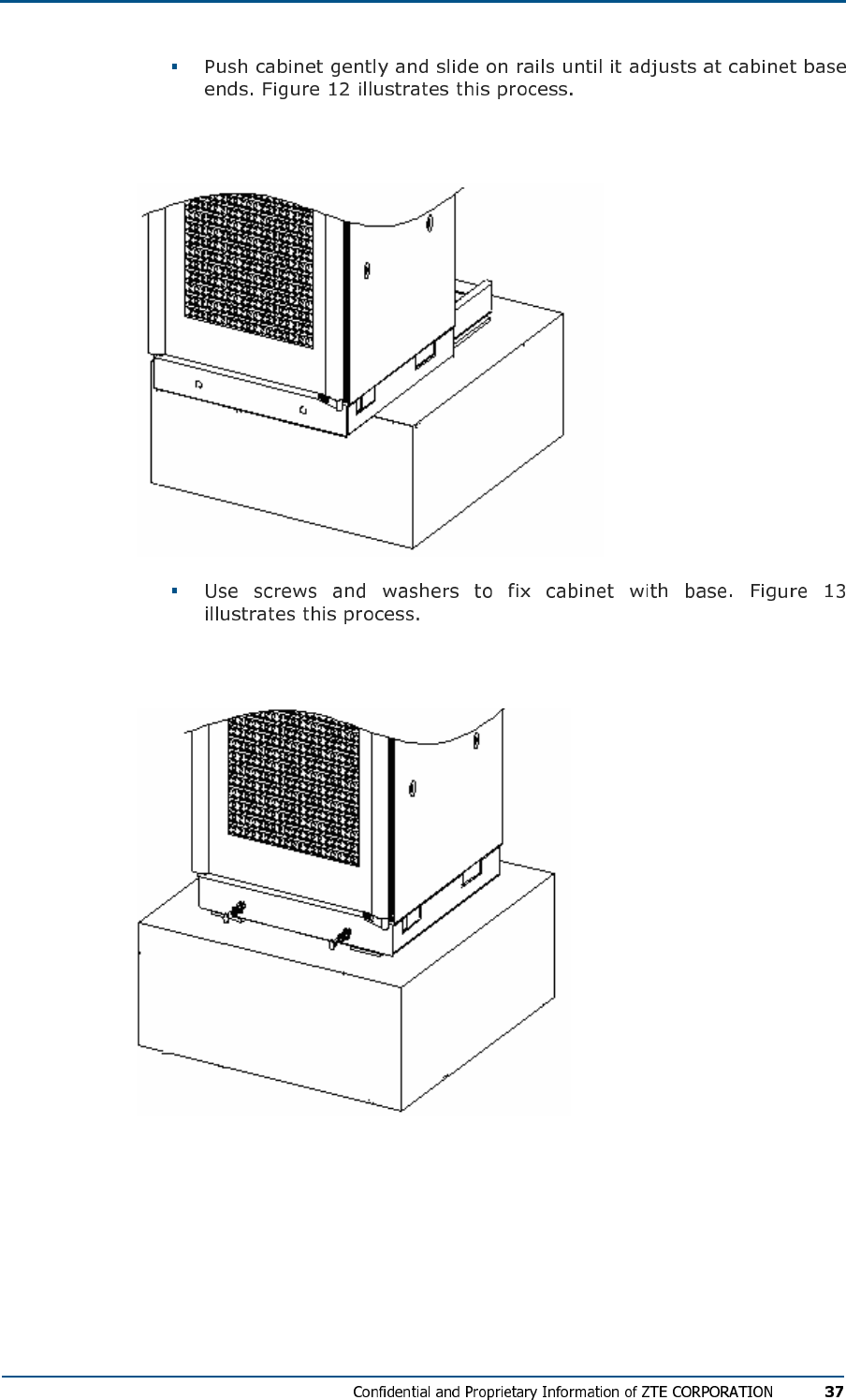 ▪ Push cabinet gently and slide on rails until it adjusts at cabinet base ends. Figure 12 illustrates this process.

▪ Use screws and washers to fix cabinet with base. Figure 13 illustrates this process.

Confidential and Proprietary Information of ZTE CORPORATION 37