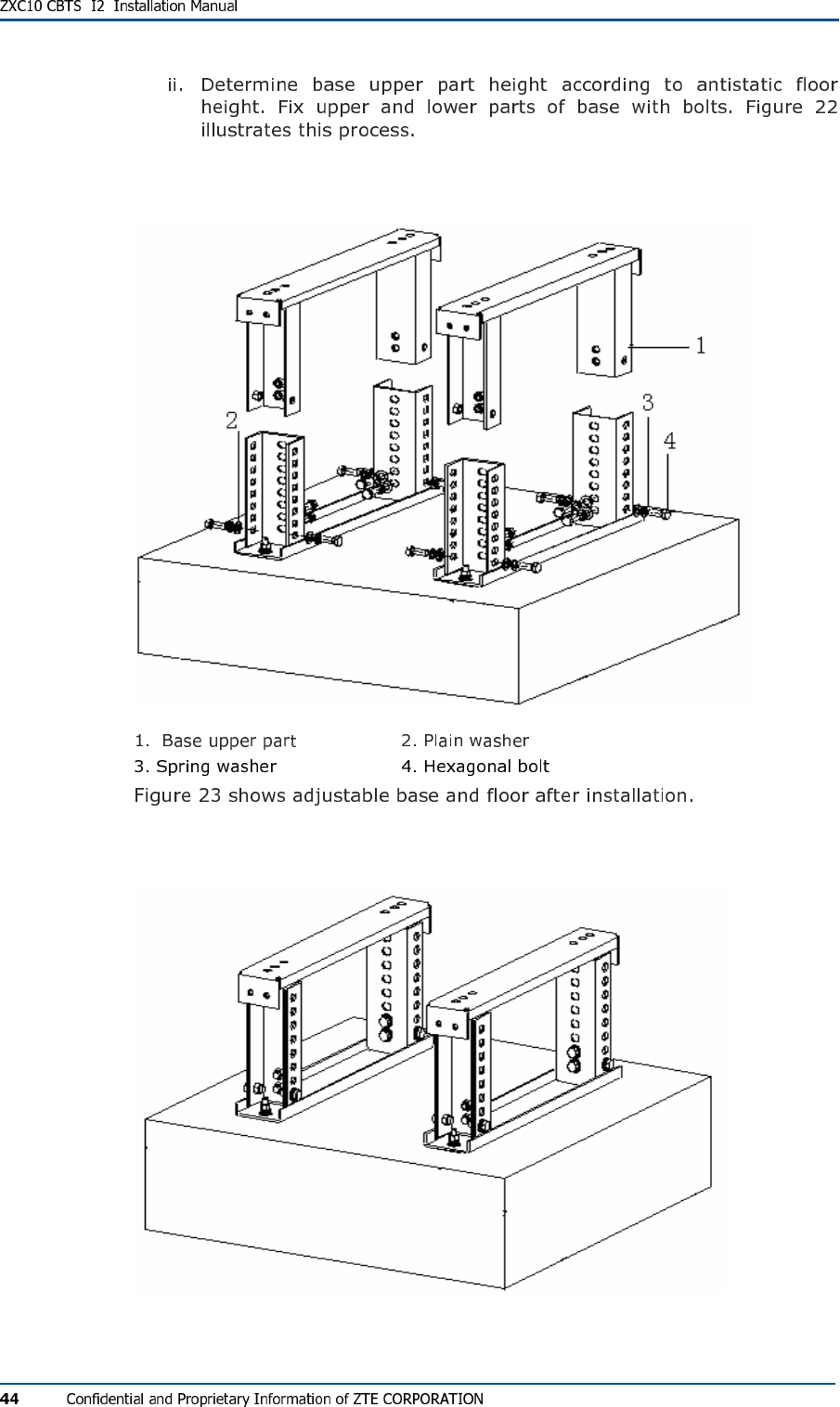 ZXC10 CBTS I2 Installation Manual

ii. Determine base upper part height according to antistatic floor height. Fix upper and lower parts of base with bolts. Figure 22 illustrates this process.

1
2
3
4

1. Base upper part
2. Plain washer
3. Spring washer
4. Hexagonal bolt

Figure 23 shows adjustable base and floor after installation.

44 Confidential and Proprietary Information of ZTE CORPORATION