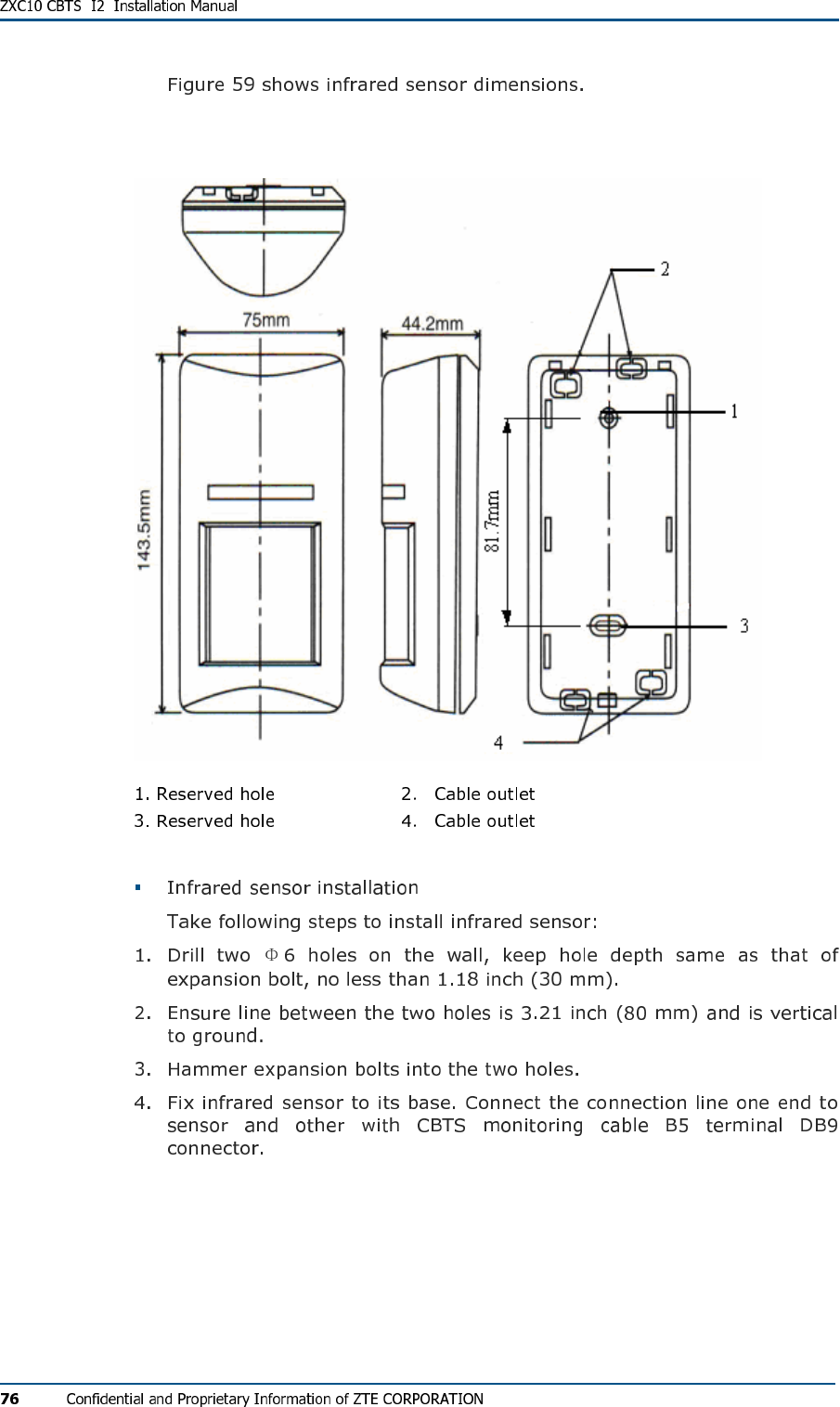 ZXC10 CBTS I2 Installation Manual

Figure 59 shows infrared sensor dimensions.

75mm
44.2mm
143.5mm
81.7mm
2
1
3
4

1. Reserved hole
2. Cable outlet
3. Reserved hole
4. Cable outlet

▪ Infrared sensor installation

Take following steps to install infrared sensor:

1. Drill two Φ6 holes on the wall, keep hole depth same as that of expansion bolt, no less than 1.18 inch (30 mm).

2. Ensure line between the two holes is 3.21 inch (80 mm) and is vertical to ground.

3. Hammer expansion bolts into the two holes.

4. Fix infrared sensor to its base. Connect the connection line one end to sensor and other with CBTS monitoring cable B5 terminal DB9 connector.

76 Confidential and Proprietary Information of ZTE CORPORATION