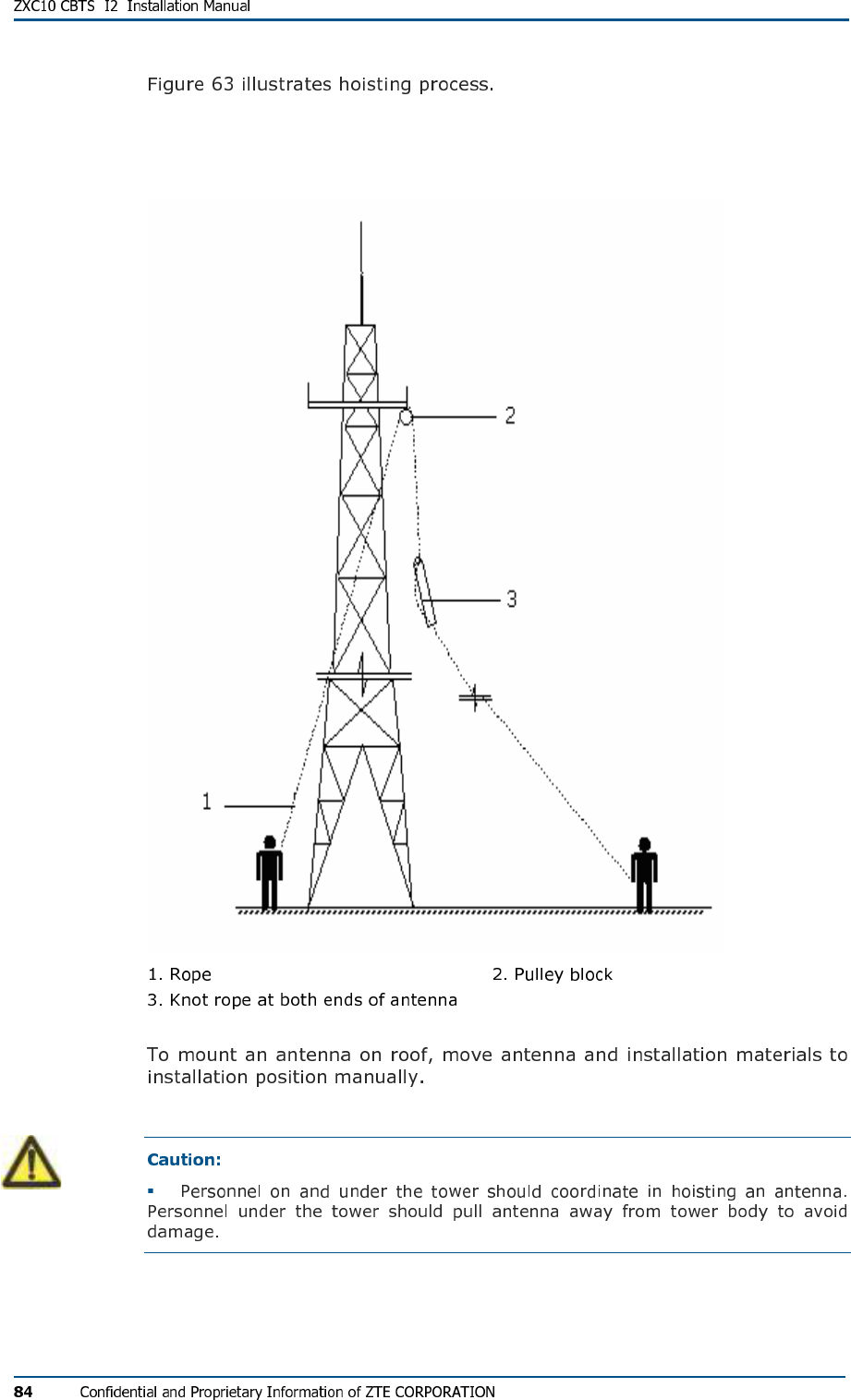 ZXC10 CBTS I2 Installation Manual

Figure 63 illustrates hoisting process.

2

3

1

1. Rope

2. Pulley block

3. Knot rope at both ends of antenna

To mount an antenna on roof, move antenna and installation materials to installation position manually.

Caution:

▪ Personnel on and under the tower should coordinate in hoisting an antenna. Personnel under the tower should pull antenna away from tower body to avoid damage.

84 Confidential and Proprietary Information of ZTE CORPORATION