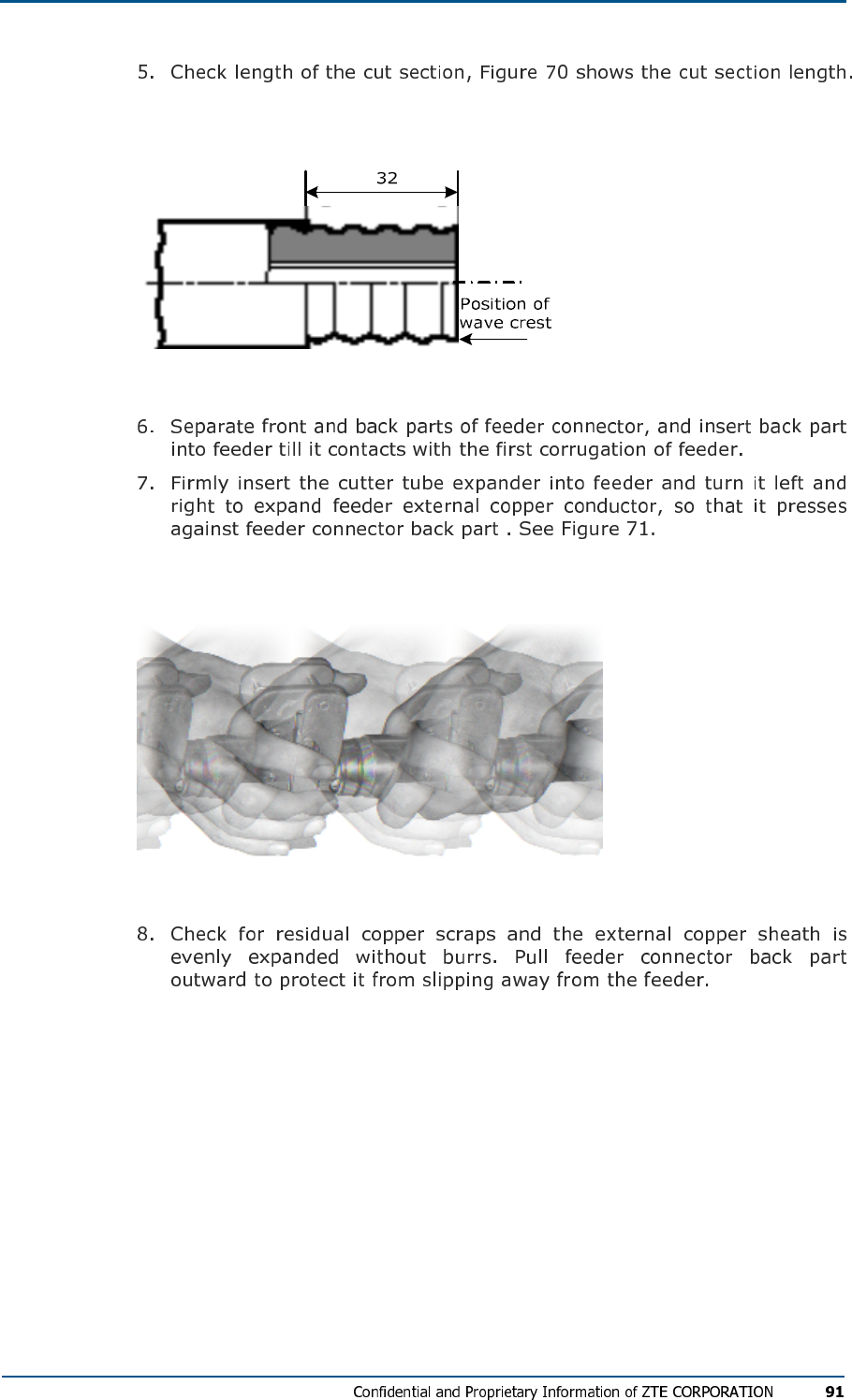 5. Check length of the cut section, Figure 70 shows the cut section length.

32

Position of wave crest

6. Separate front and back parts of feeder connector, and insert back part into feeder till it contacts with the first corrugation of feeder.

7. Firmly insert the cutter tube expander into feeder and turn it left and right to expand feeder external copper conductor, so that it presses against feeder connector back part . See Figure 71.

8. Check for residual copper scraps and the external copper sheath is evenly expanded without burrs. Pull feeder connector back part outward to protect it from slipping away from the feeder.

Confidential and Proprietary Information of ZTE CORPORATION 91